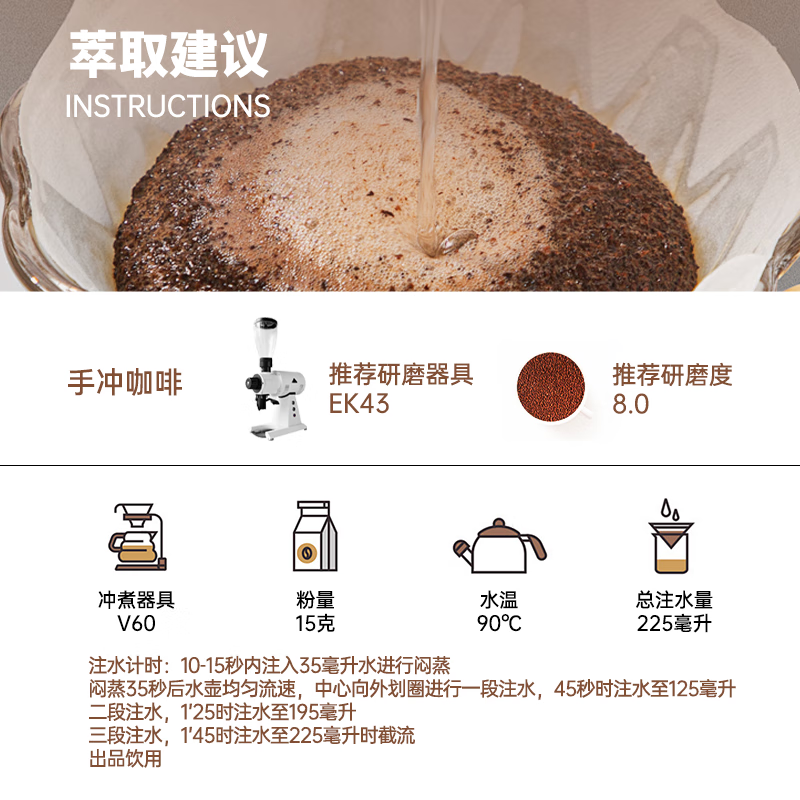 萃取建议
INSTRUCTIONS

手冲咖啡

推荐研磨器具
EK43

推荐研磨度
8.0

冲煮器具
V60

粉量
15克

水温
90℃

总注水量
225毫升

注水计时：10-15秒内注入35毫升水进行闷蒸
闷蒸35秒后水壶均匀流速，中心向外划圈进行一段注水，45秒时注水至125毫升
二段注水，1'25时注水至195毫升
三段注水，1'45时注水至225毫升时截流
出品饮用