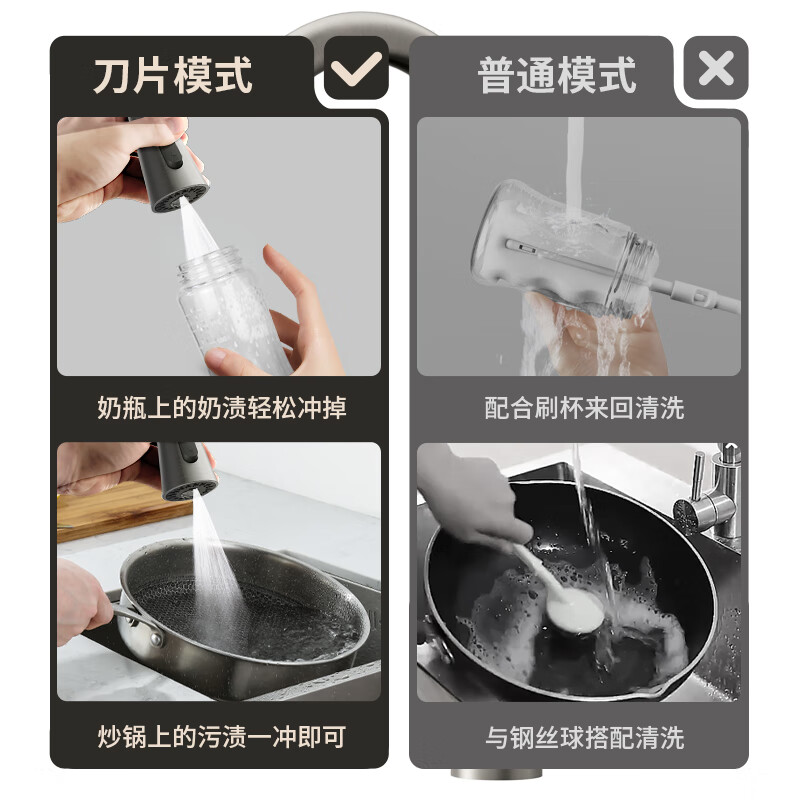 刀片模式

奶瓶上的奶渍轻松冲掉

炒锅上的污渍一冲即可

普通模式

配合刷杯来回清洗

与钢丝球搭配清洗