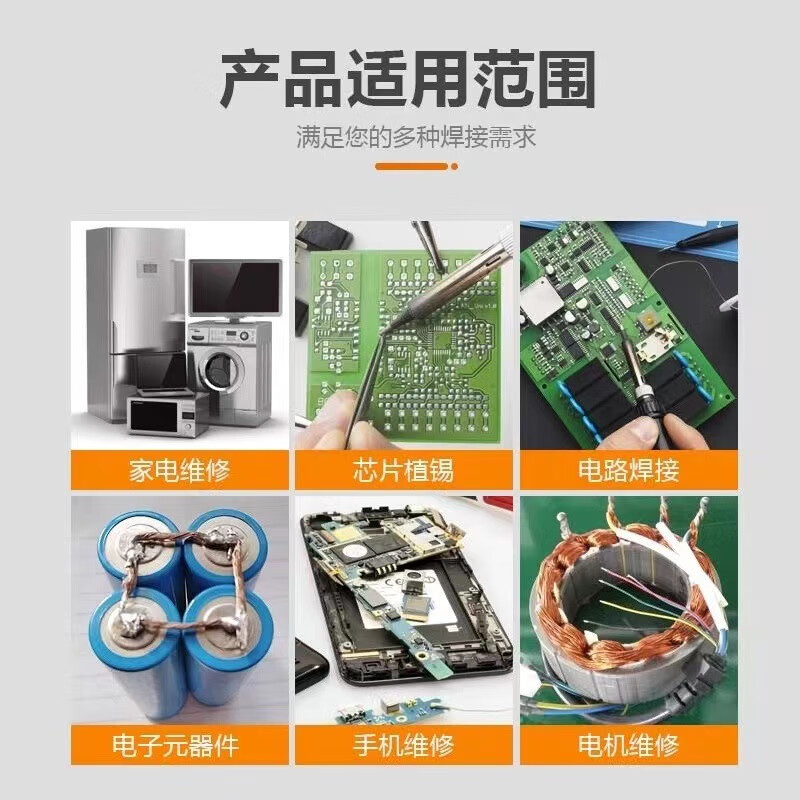 产品适用范围

满足您的多种焊接需求

家电维修

芯片植锡

电路焊接

电子元器件

手机维修

电机维修