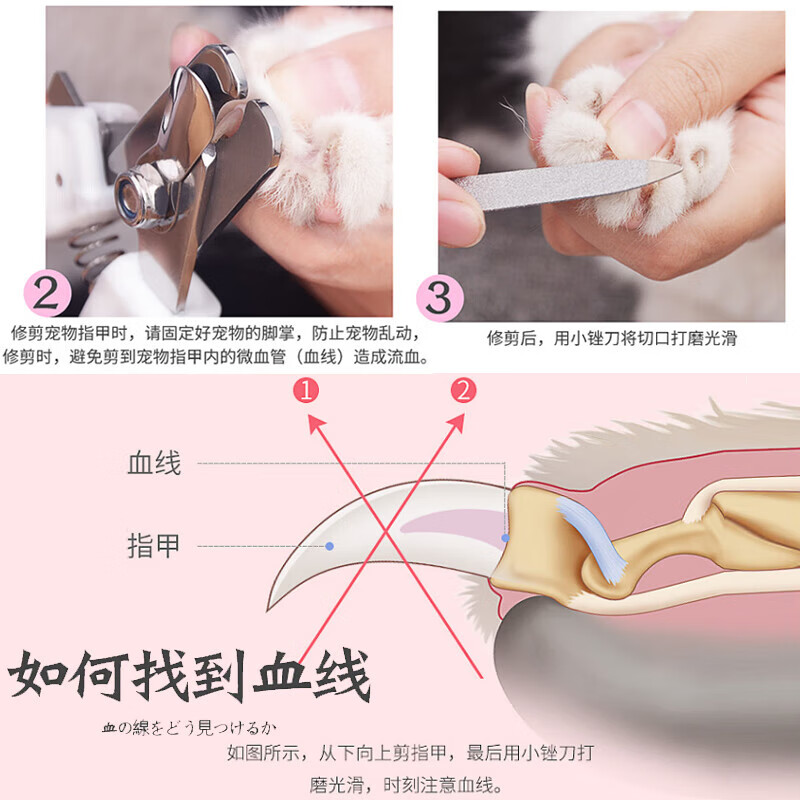 2

修剪宠物指甲时，请固定好宠物的脚掌，防止宠物乱动，修剪时，避免剪到宠物指甲内的微血管（血线）造成流血。

3

修剪后，用小锉刀将切口打磨光滑

1

2

血线

指甲

如何找到血线

血の線をどう見つけるか

如图所示，从下向上剪指甲，最后用小锉刀打磨光滑，时刻注意血线。