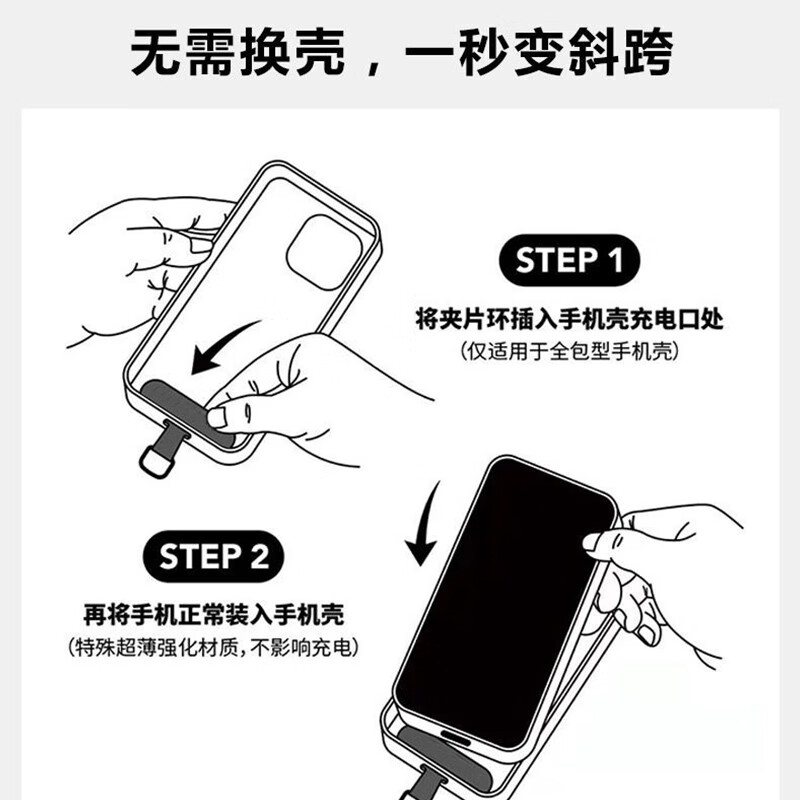 无需换壳，一秒变斜跨

STEP 1
将夹片环插入手机壳充电口处
(仅适用于全包型手机壳)

STEP 2
再将手机正常装入手机壳
(特殊超薄强化材质，不影响充电)