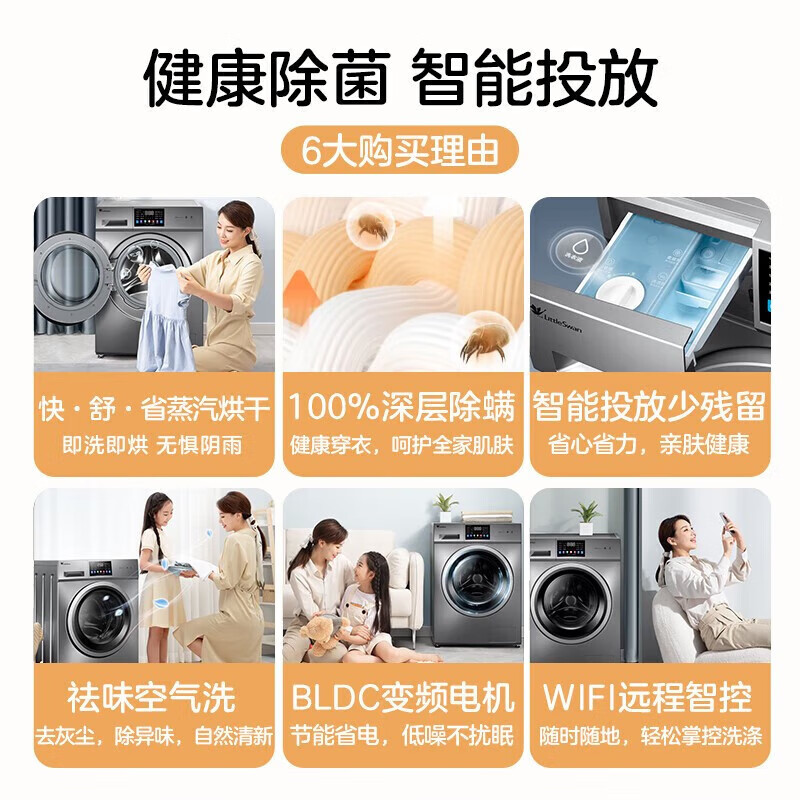 健康除菌 智能投放

6大购买理由

快·舒·省蒸汽烘干
即洗即烘 无惧阴雨

100%深层除螨
健康穿衣，呵护全家肌肤

洗衣液

LittleSwan

智能投放少残留
省心省力，亲肤健康

祛味空气洗
去灰尘，除异味，自然清新

BLDC变频电机
节能省电，低噪不扰眠

WIFI远程智控
随时随地，轻松掌控洗涤