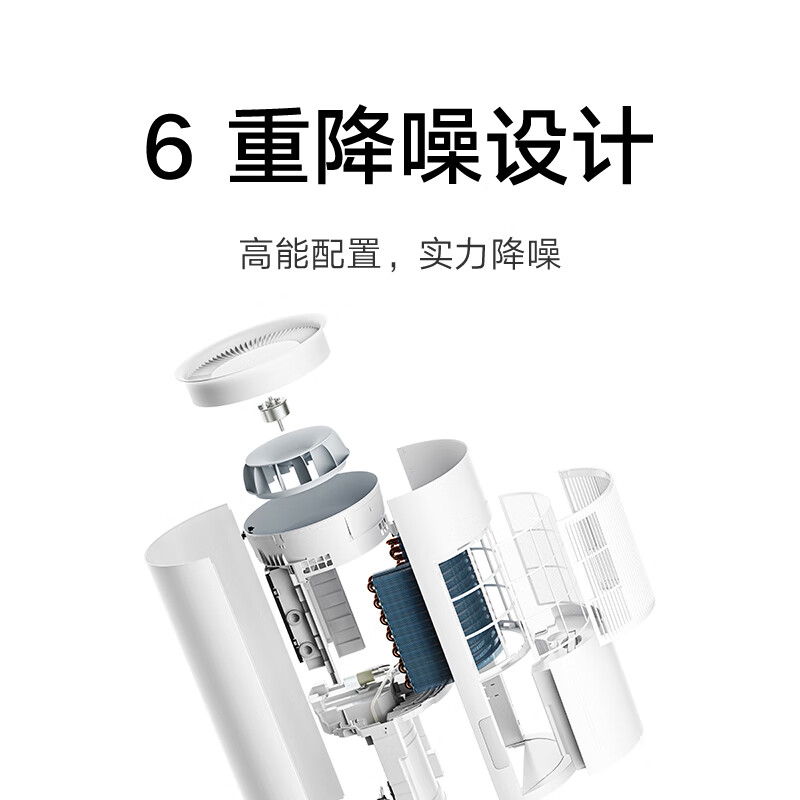 6 重降噪设计

高能配置，实力降噪