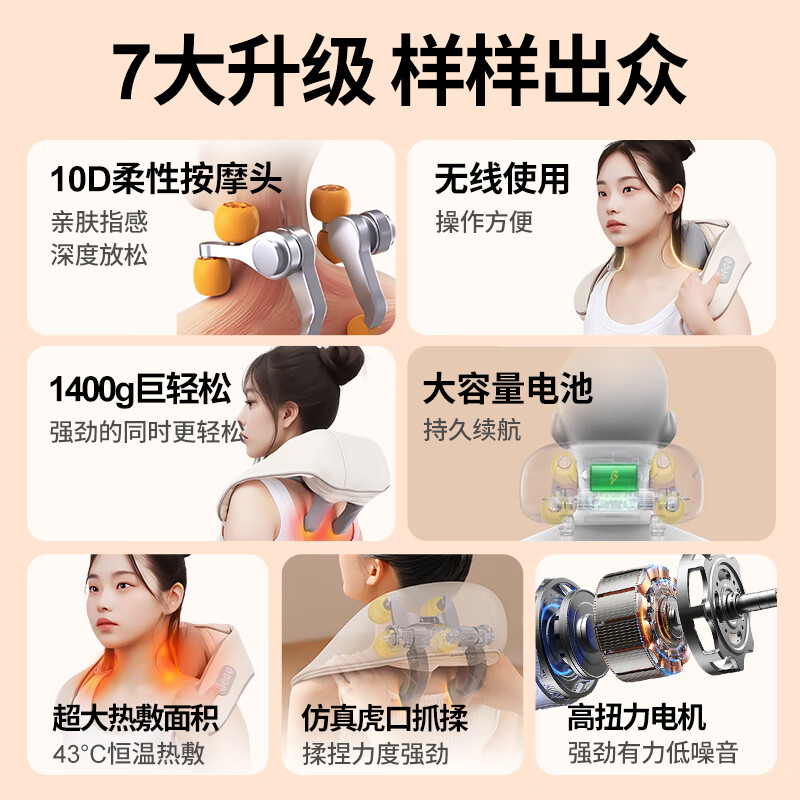 7大升级 样样出众

10D柔性按摩头
亲肤指感
深度放松

无线使用
操作方便

1400g巨轻松
强劲的同时更轻松

大容量电池
持久续航

超大热敷面积
43°C恒温热敷

仿真虎口抓揉
揉捏力度强劲

高扭力电机
强劲有力低噪音