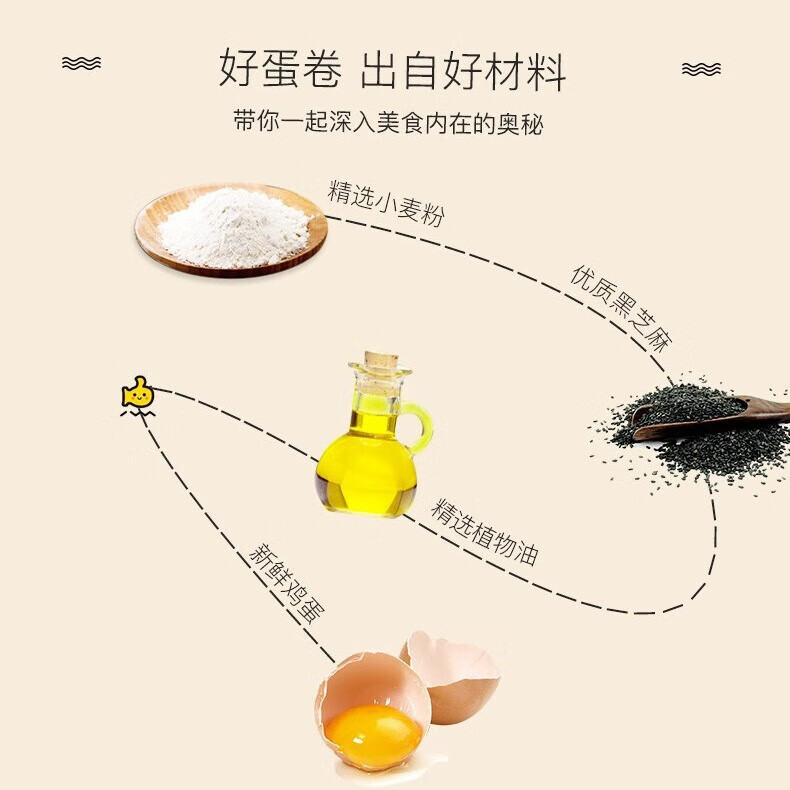 好蛋卷 出自好材料

带你一起深入美食内在的奥秘

精选小麦粉

优质黑芝麻

精选植物油

新鲜鸡蛋