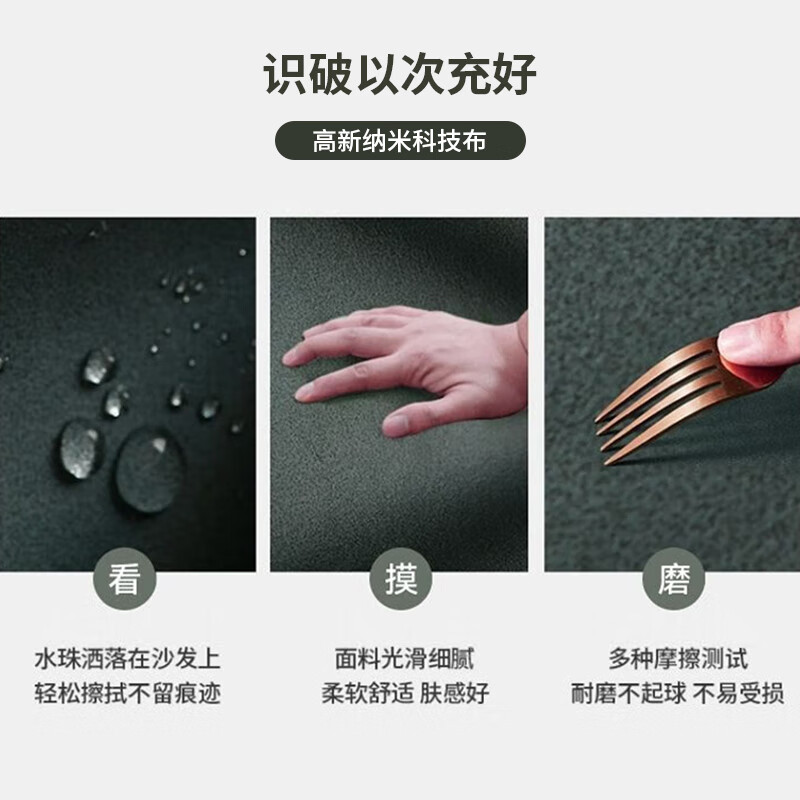 识破以次充好

高新纳米科技布

看

水珠洒落在沙发上
轻松擦拭不留痕迹

摸

面料光滑细腻
柔软舒适 肤感好

磨

多种摩擦测试
耐磨不起球 不易受损