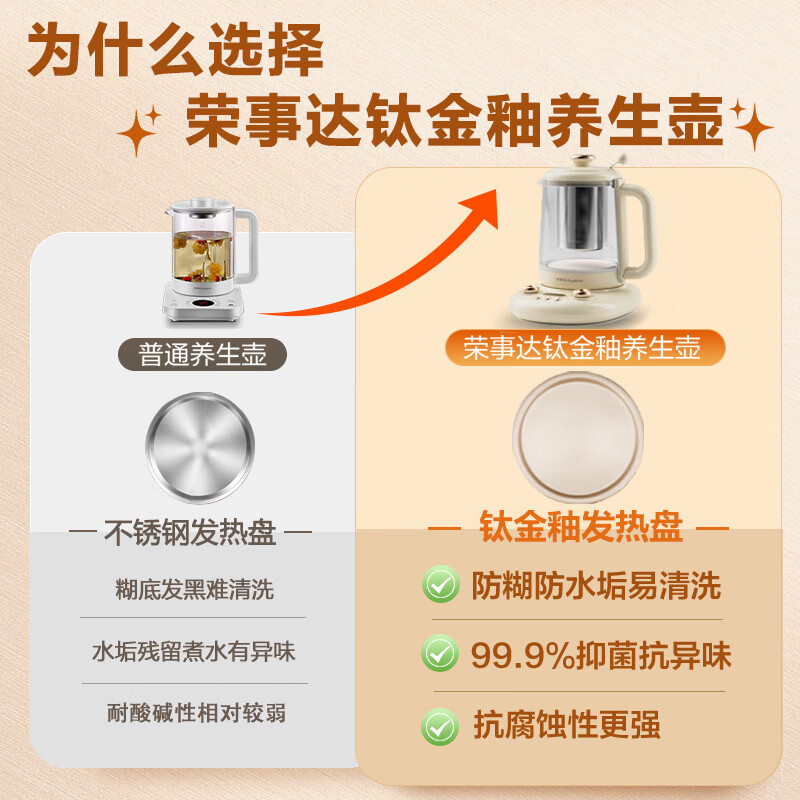 为什么选择
荣事达钛金釉养生壶

普通养生壶

— 不锈钢发热盘 —

糊底发黑难清洗

水垢残留煮水有异味

耐酸碱性相对较弱

荣事达钛金釉养生壶

— 钛金釉发热盘 —

防糊防水垢易清洗

99.9%抑菌抗异味

抗腐蚀性更强