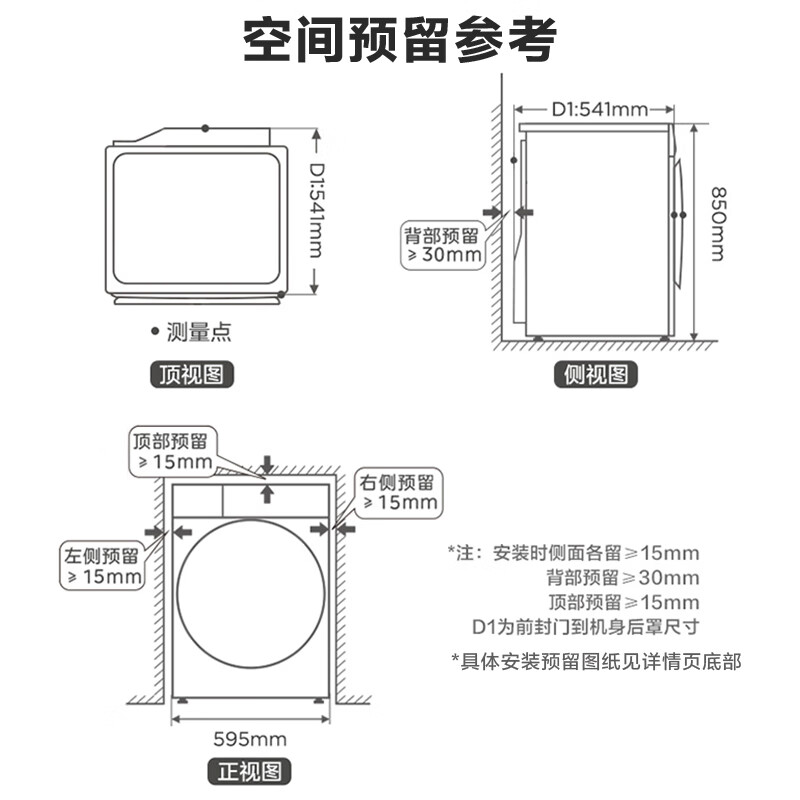 空间预留参考

D1:541mm

• 测量点

顶视图

D1:541mm

850mm

背部预留
≥30mm

侧视图

顶部预留
≥15mm

右侧预留
≥15mm

左侧预留
≥15mm

595mm

正视图

*注：安装时侧面各留≥15mm
背部预留≥30mm
顶部预留≥15mm
D1为前封门到机身后罩尺寸

*具体安装预留图纸见详情页底部