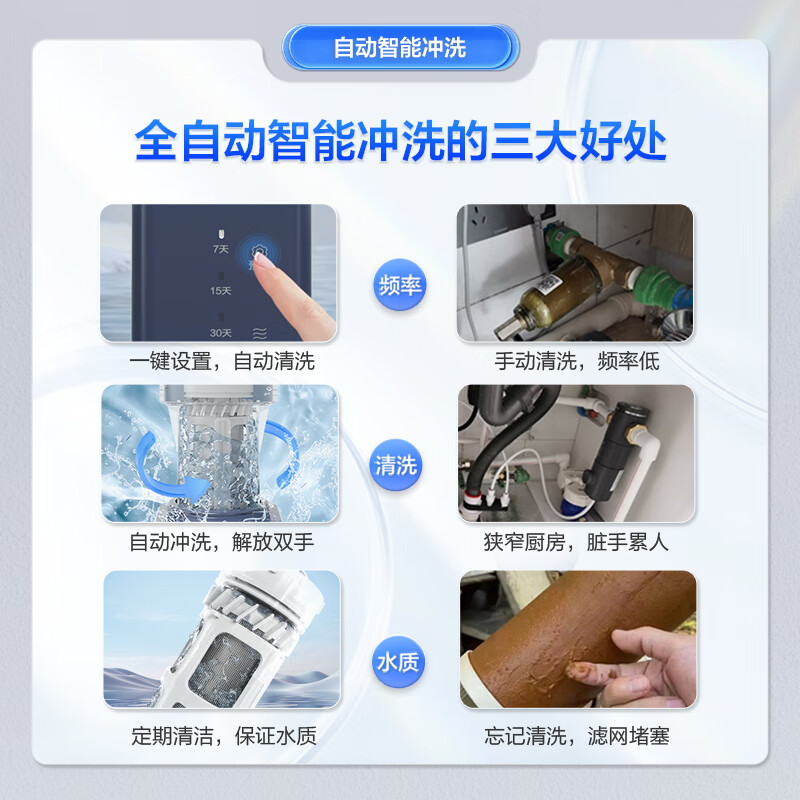 自动智能冲洗

全自动智能冲洗的三大好处

7天
15天
30天

一键设置，自动清洗

频率

手动清洗，频率低

自动冲洗，解放双手

清洗

狭窄厨房，脏手累人

定期清洁，保证水质

水质

忘记清洗，滤网堵塞