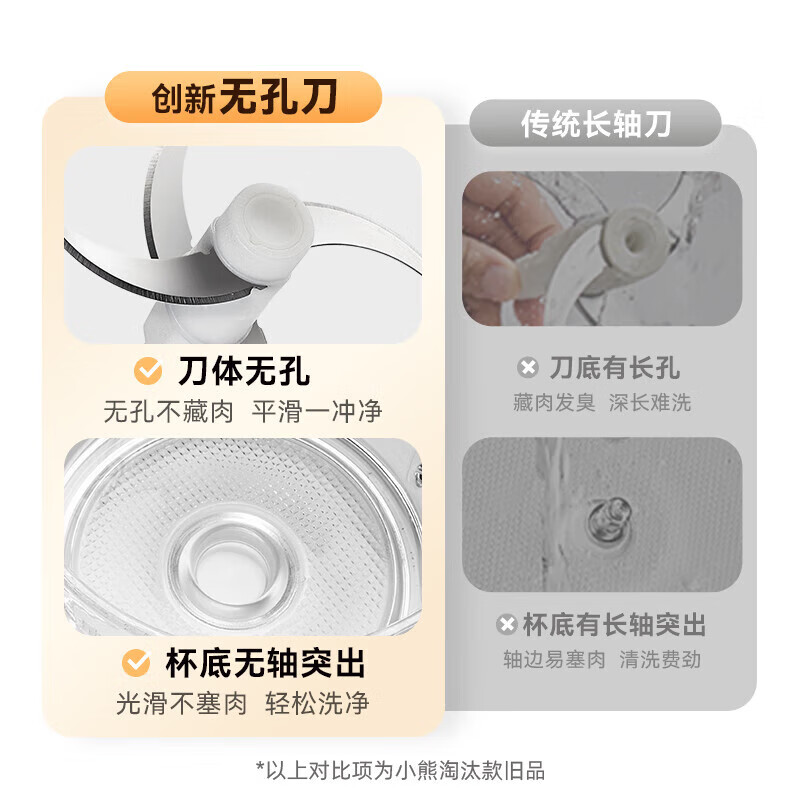 创新无孔刀

刀体无孔

无孔不藏肉 平滑一冲净

杯底无轴突出

光滑不塞肉 轻松洗净

传统长轴刀

刀底有长孔

藏肉发臭 深长难洗

杯底有长轴突出

轴边易塞肉 清洗费劲

*以上对比项为小熊淘汰款旧品