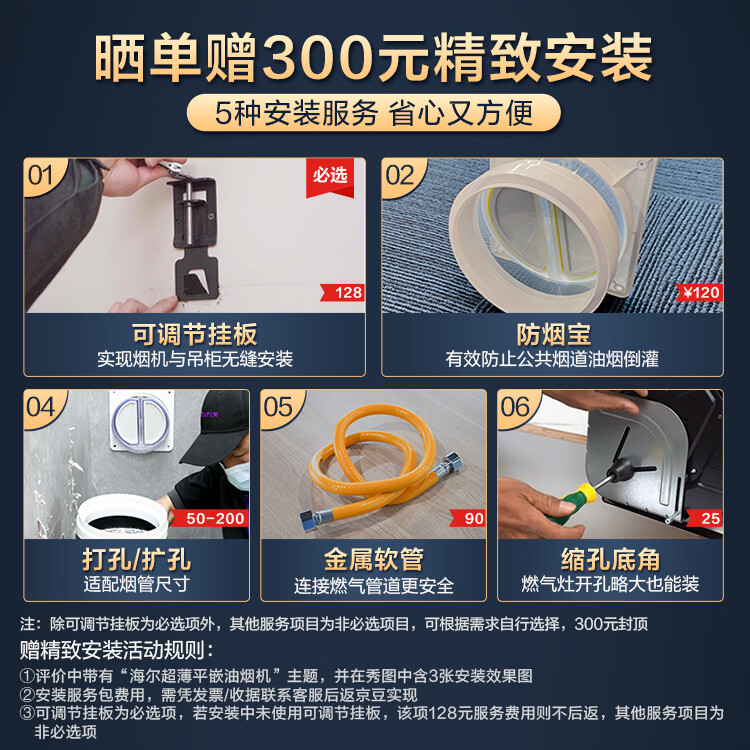 晒单赠300元精致安装

5种安装服务 省心又方便

01

必选

128

可调节挂板

实现烟机与吊柜无缝安装

02

¥120

防烟宝

有效防止公共烟道油烟倒灌

04

50-200

打孔/扩孔

适配烟管尺寸

05

90

金属软管

连接燃气管道更安全

06

25

缩孔底角

燃气灶开孔略大也能装

注：除可调节挂板为必选项外，其他服务项目为非必选项目，可根据需求自行选择，300元封顶

赠精致安装活动规则：

①评价中带有“海尔超薄平嵌油烟机”主题，并在秀图中含3张安装效果图

②安装服务包费用，需凭发票/收据联系客服后返京豆实现

③可调节挂板为必选项，若安装中未使用可调节挂板，该项128元服务费用则不后返，其他服务项目为非必选项