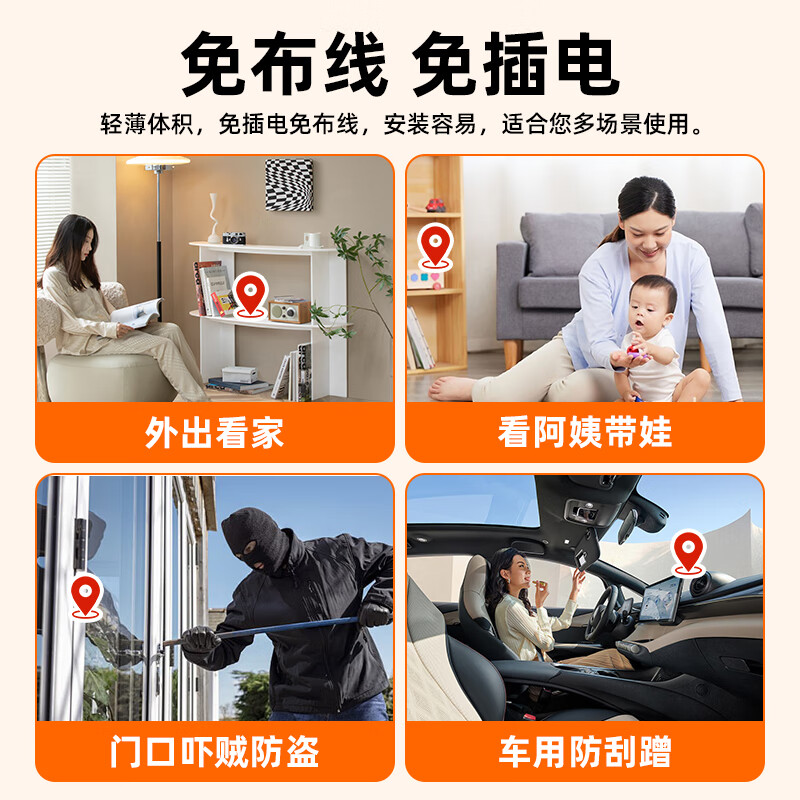 免布线 免插电

轻薄体积，免插电免布线，安装容易，适合您多场景使用。

外出看家

看阿姨带娃

门口吓贼防盗

车用防刮蹭