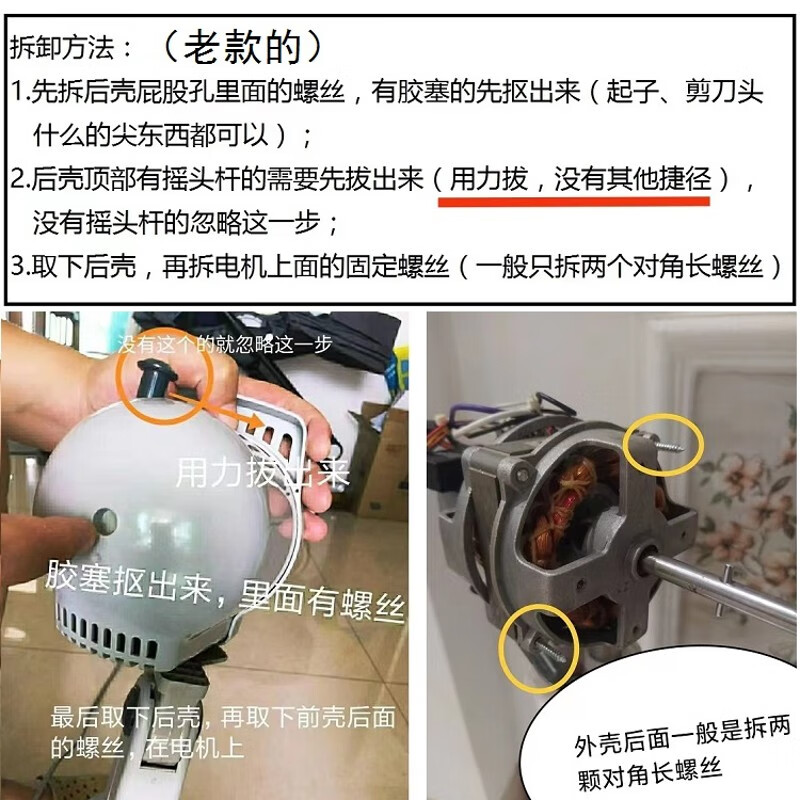 拆卸方法：（老款的）

1.先拆后壳屁股孔里面的螺丝，有胶塞的先抠出来（起子、剪刀头什么的尖东西都可以）；

2.后壳顶部有摇头杆的需要先拔出来（用力拔，没有其他捷径），没有摇头杆的忽略这一步；

3.取下后壳，再拆电机上面的固定螺丝（一般只拆两个对角长螺丝）

没有这个的就忽略这一步

用力拔出来

胶塞抠出来，里面有螺丝

最后取下后壳，再取下前壳后面的螺丝，在电机上

外壳后面一般是拆两颗对角长螺丝