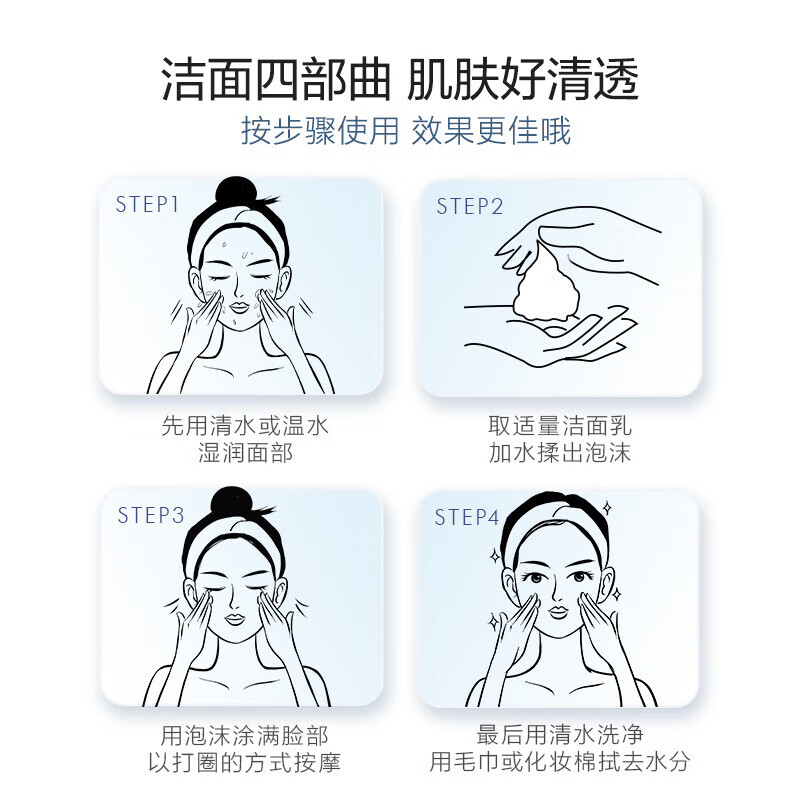 洁面四部曲 肌肤好清透
按步骤使用 效果更佳哦

STEP1
先用清水或温水
湿润面部

STEP2
取适量洁面乳
加水揉出泡沫

STEP3
用泡沫涂满脸部
以打圈的方式按摩

STEP4
最后用清水洗净
用毛巾或化妆棉拭去水分