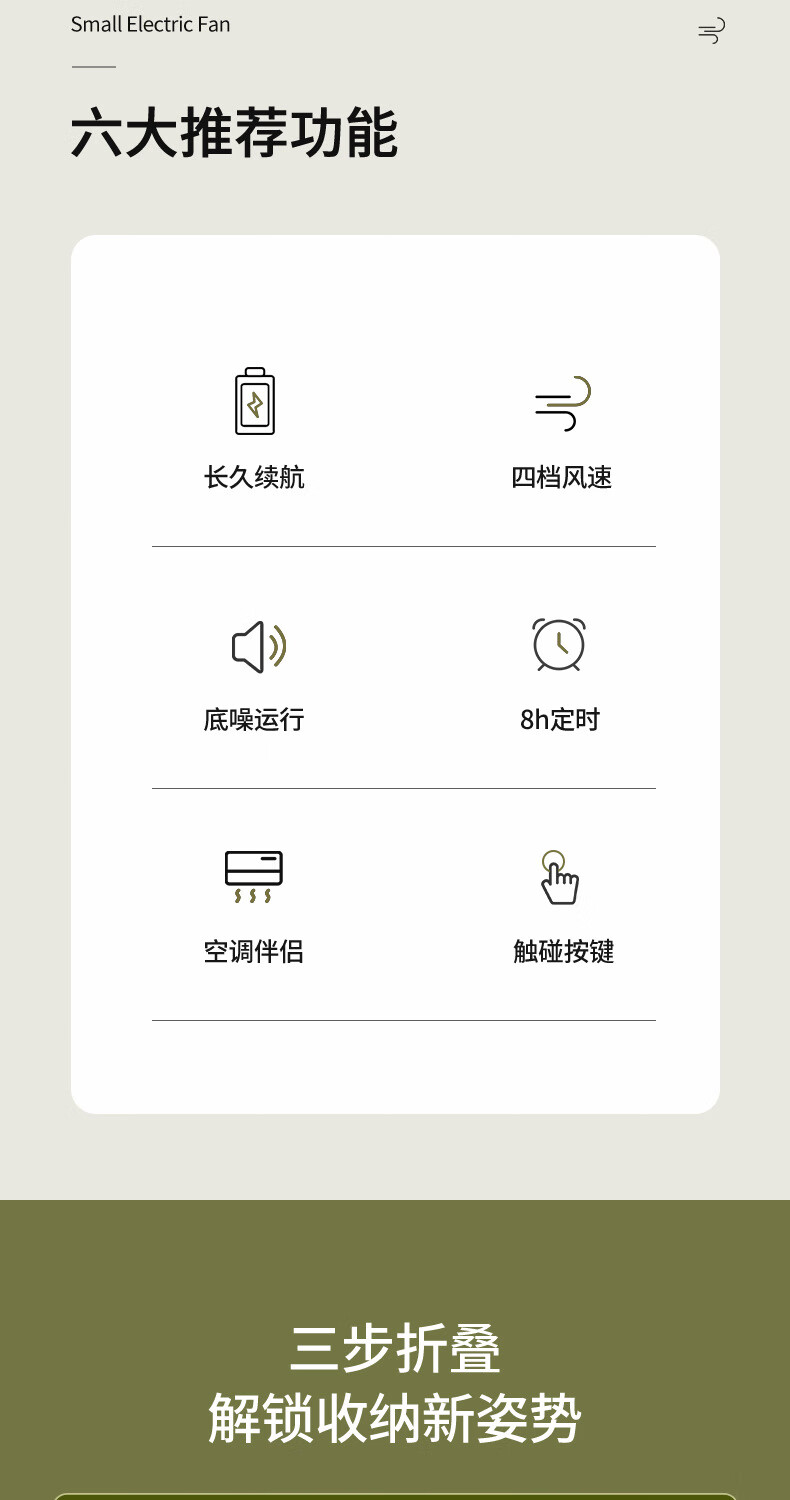 Small Electric Fan

六大推荐功能

长久续航

四档风速

底噪运行

8h定时

空调伴侣

触碰按键

三步折叠
解锁收纳新姿势