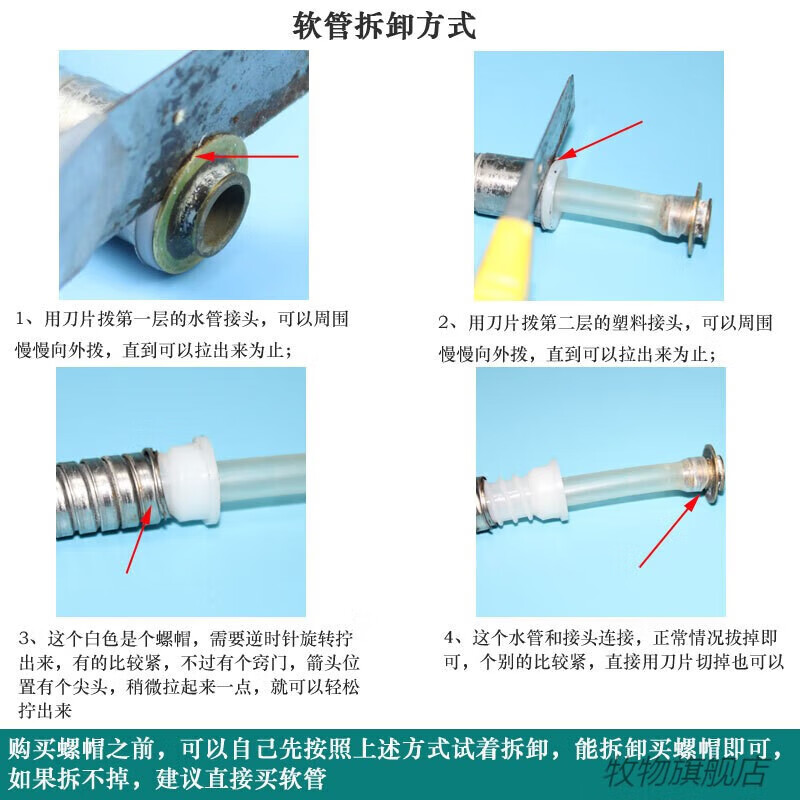 软管拆卸方式

1、用刀片拨第一层的水管接头，可以周围慢慢向外拨，直到可以拉出来为止；

2、用刀片拨第二层的塑料接头，可以周围慢慢向外拨，直到可以拉出来为止；

3、这个白色是个螺帽，需要逆时针旋转拧出来，有的比较紧，不过有个窍门，箭头位置有个尖头，稍微拉起来一点，就可以轻松拧出来

4、这个水管和接头连接，正常情况拔掉即可，个别的比较紧，直接用刀片切掉也可以

购买螺帽之前，可以自己先按照上述方式试着拆卸，能拆卸买螺帽即可，如果拆不掉，建议直接买软管

牧物旗舰店