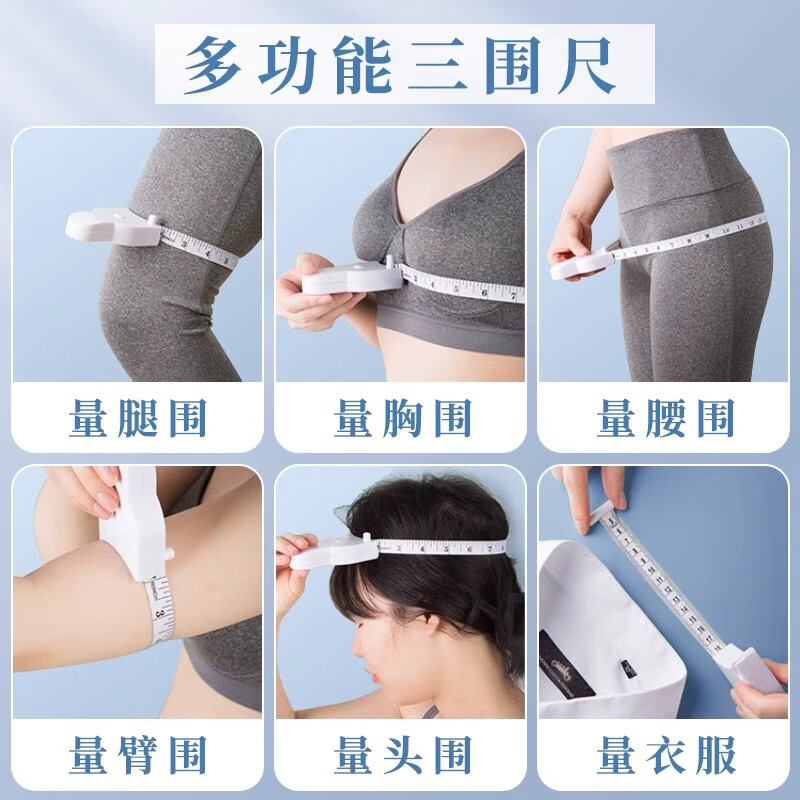 多功能三围尺

量腿围

量胸围

量腰围

量臂围

量头围

量衣服