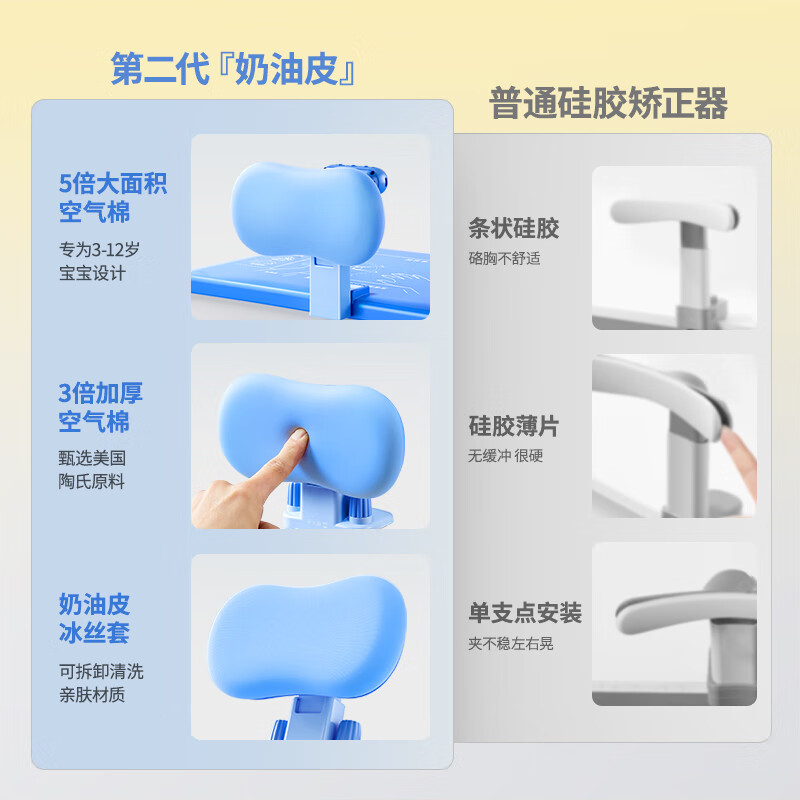 第二代『奶油皮』

5倍大面积
空气棉

专为3-12岁
宝宝设计

3倍加厚
空气棉

甄选美国
陶氏原料

奶油皮
冰丝套

可拆卸清洗
亲肤材质

普通硅胶矫正器

条状硅胶

硌胸不舒适

硅胶薄片

无缓冲 很硬

单支点安装

夹不稳左右晃