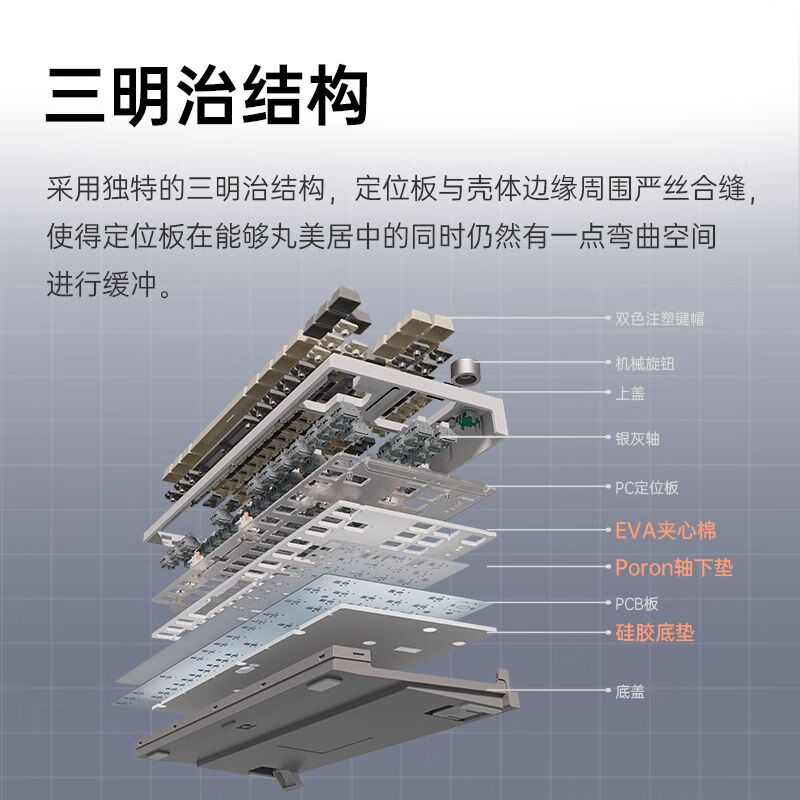 三明治结构

采用独特的三明治结构，定位板与壳体边缘周围严丝合缝，使得定位板在能够丸美居中的同时仍然有一点弯曲空间进行缓冲。

双色注塑键帽
机械旋钮
上盖
银灰轴
PC定位板
EVA夹心棉
Poron轴下垫
PCB板
硅胶底垫
底盖