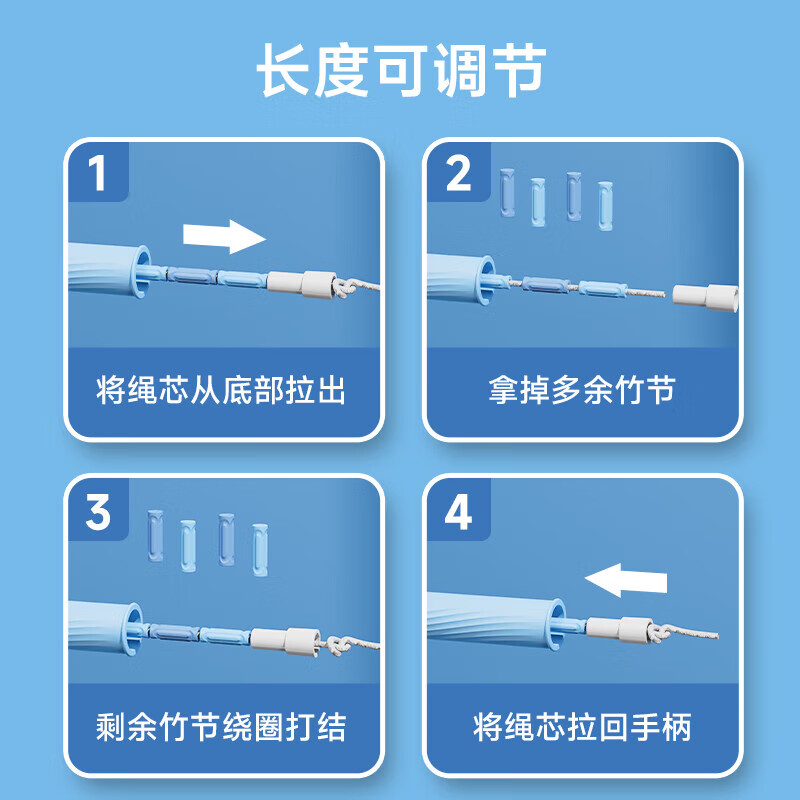 长度可调节

1
将绳芯从底部拉出

2
拿掉多余竹节

3
剩余竹节绕圈打结

4
将绳芯拉回手柄