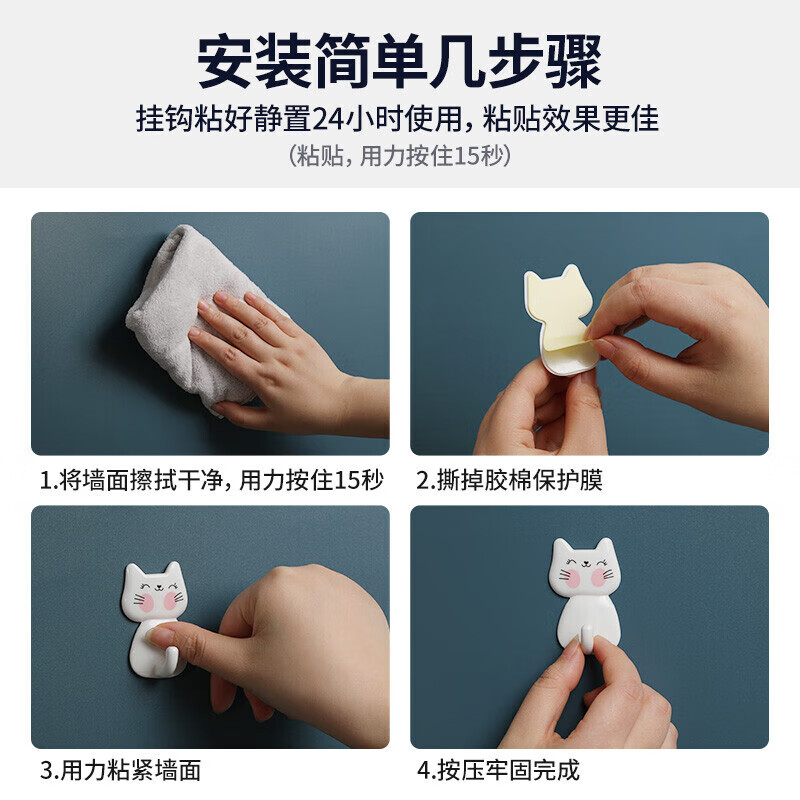 安装简单几步骤
挂钩粘好静置24小时使用，粘贴效果更佳
（粘贴，用力按住15秒）

1.将墙面擦拭干净，用力按住15秒

2.撕掉胶棉保护膜

3.用力粘紧墙面

4.按压牢固完成