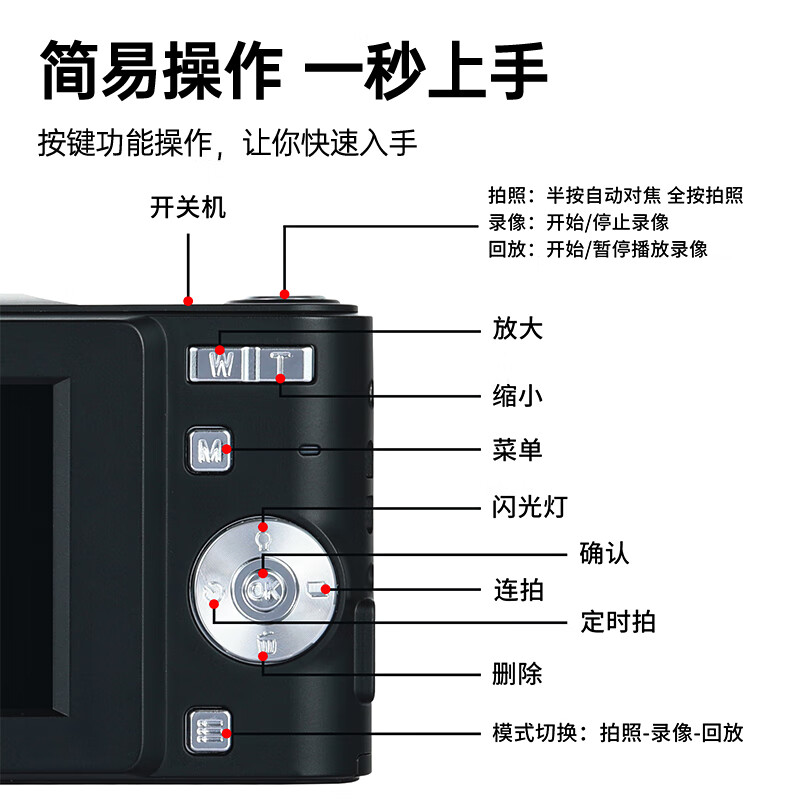 简易操作 一秒上手

按键功能操作，让你快速入手

开关机

拍照：半按自动对焦 全按拍照
录像：开始/停止录像
回放：开始/暂停播放录像

W

T

放大

缩小

M

菜单

闪光灯

OK

确认

连拍

定时拍

删除

模式切换：拍照-录像-回放