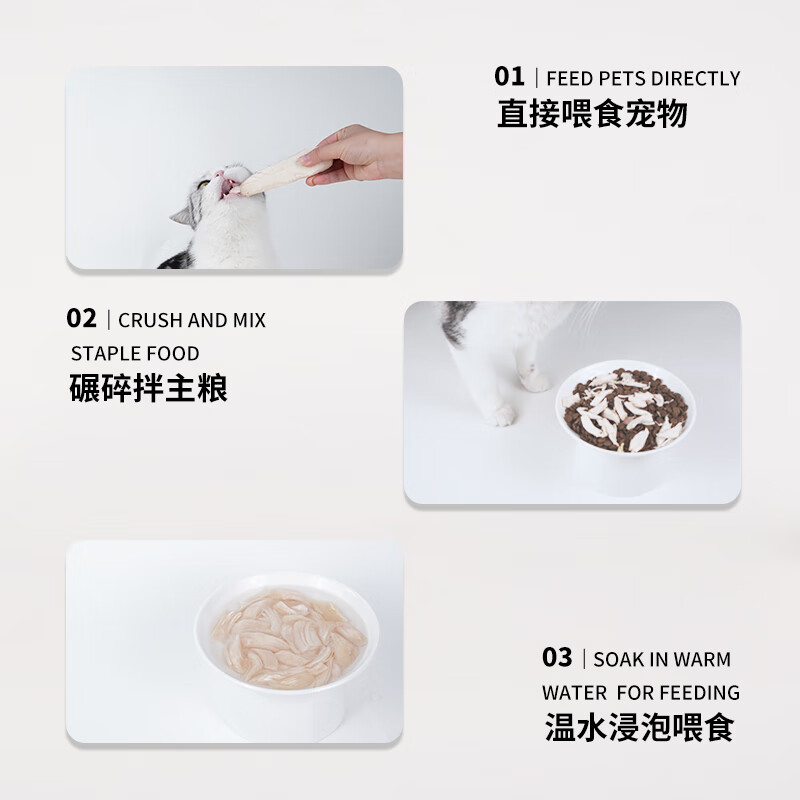 01 | FEED PETS DIRECTLY
直接喂食宠物

02 | CRUSH AND MIX STAPLE FOOD
碾碎拌主粮

03 | SOAK IN WARM WATER FOR FEEDING
温水浸泡喂食