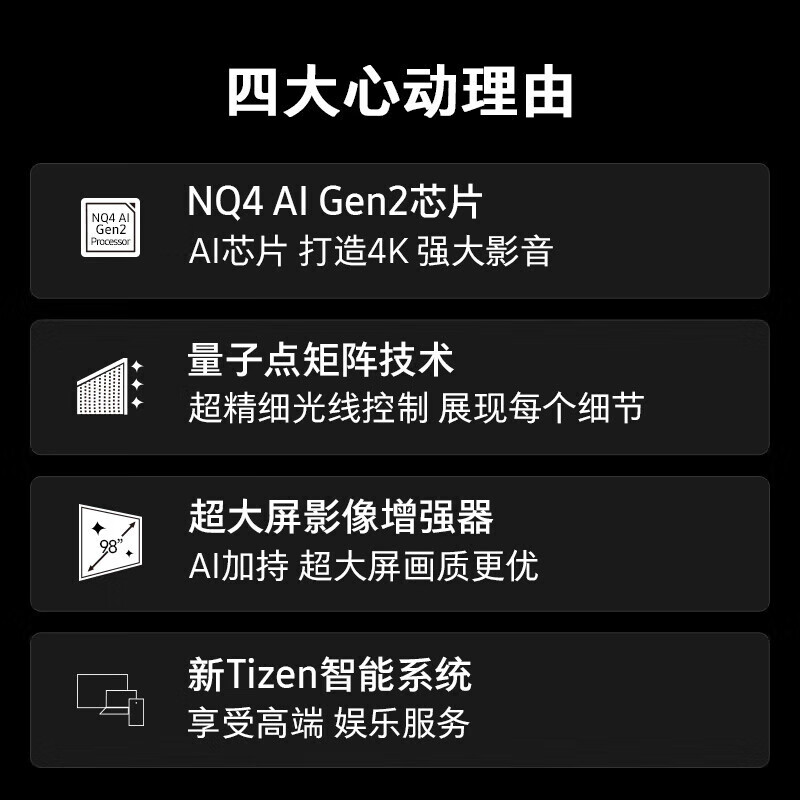 四大心动理由

NQ4 AI
Gen2
Processor

NQ4 AI Gen2芯片
AI芯片 打造4K 强大影音

量子点矩阵技术
超精细光线控制 展现每个细节

98"

超大屏影像增强器
AI加持 超大屏画质更优

新Tizen智能系统
享受高端 娱乐服务