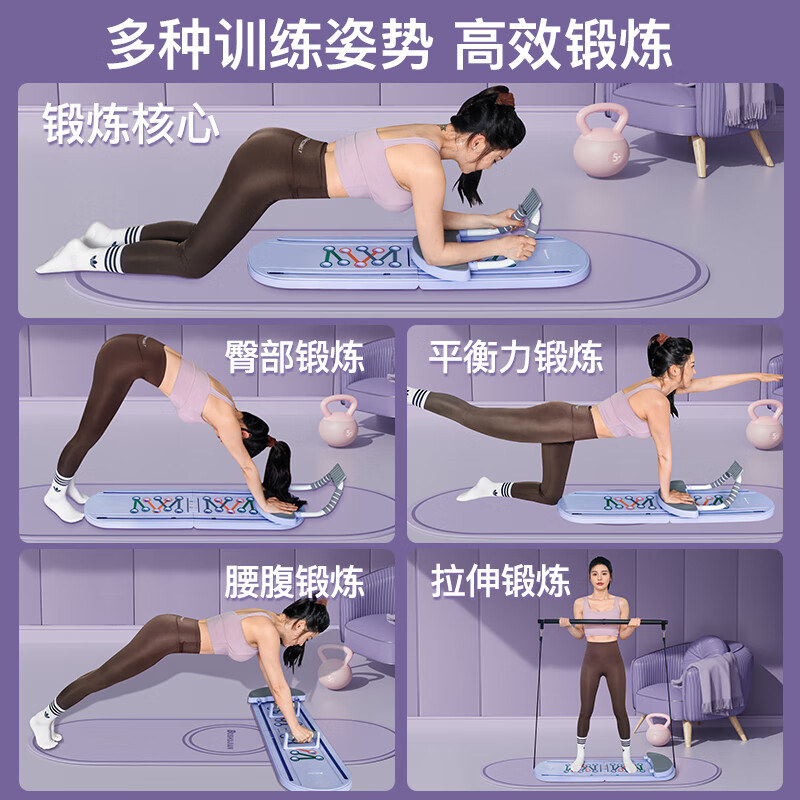 多种训练姿势 高效锻炼

锻炼核心

臀部锻炼

平衡力锻炼

腰腹锻炼

拉伸锻炼