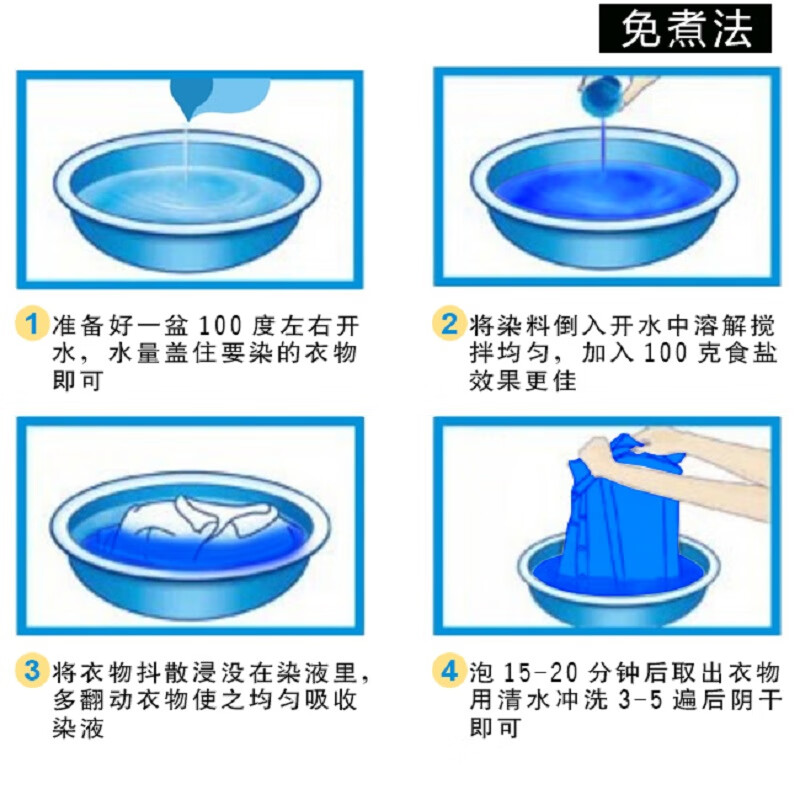 免煮法

1 准备好一盆 100 度左右开水，水量盖住要染的衣物即可

2 将染料倒入开水中溶解搅拌均匀，加入 100 克食盐效果更佳

3 将衣物抖散浸没在染液里，多翻动衣物使之均匀吸收染液

4 泡 15-20 分钟后取出衣物用清水冲洗 3-5 遍后阴干即可