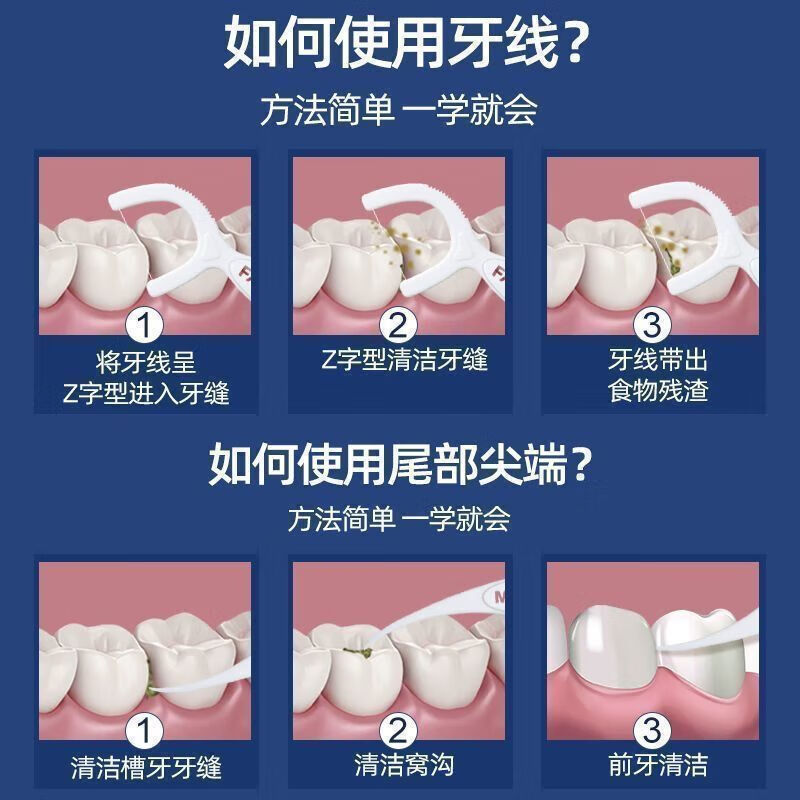 如何使用牙线？

方法简单 一学就会

1
将牙线呈
Z字型进入牙缝

2
Z字型清洁牙缝

3
牙线带出
食物残渣

如何使用尾部尖端？

方法简单 一学就会

1
清洁槽牙牙缝

2
清洁窝沟

3
前牙清洁