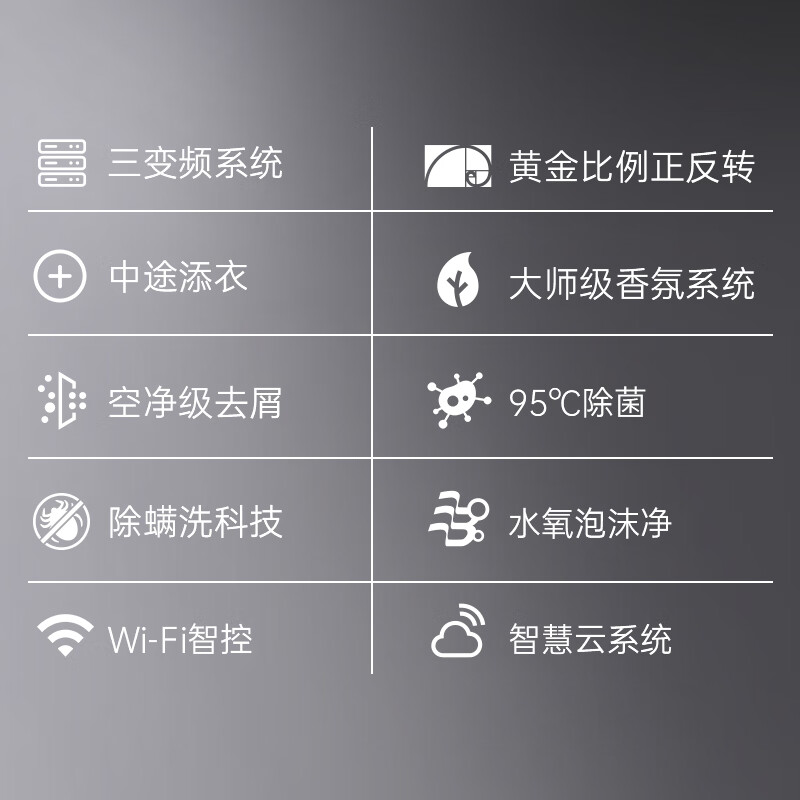 三变频系统

中途添衣

空净级去屑

除螨洗科技

Wi-Fi智控

黄金比例正反转

大师级香氛系统

95℃除菌

水氧泡沫净

智慧云系统