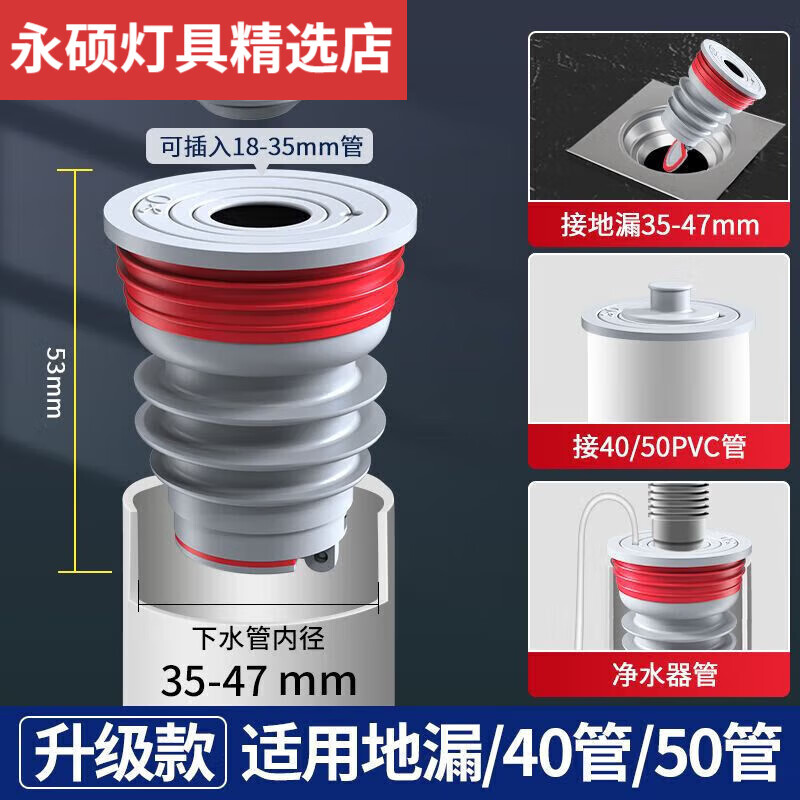 永硕灯具精选店

可插入18-35mm管

53mm

下水管内径
35-47 mm

接地漏35-47mm

接40/50PVC管

净水器管

升级款 适用地漏/40管/50管