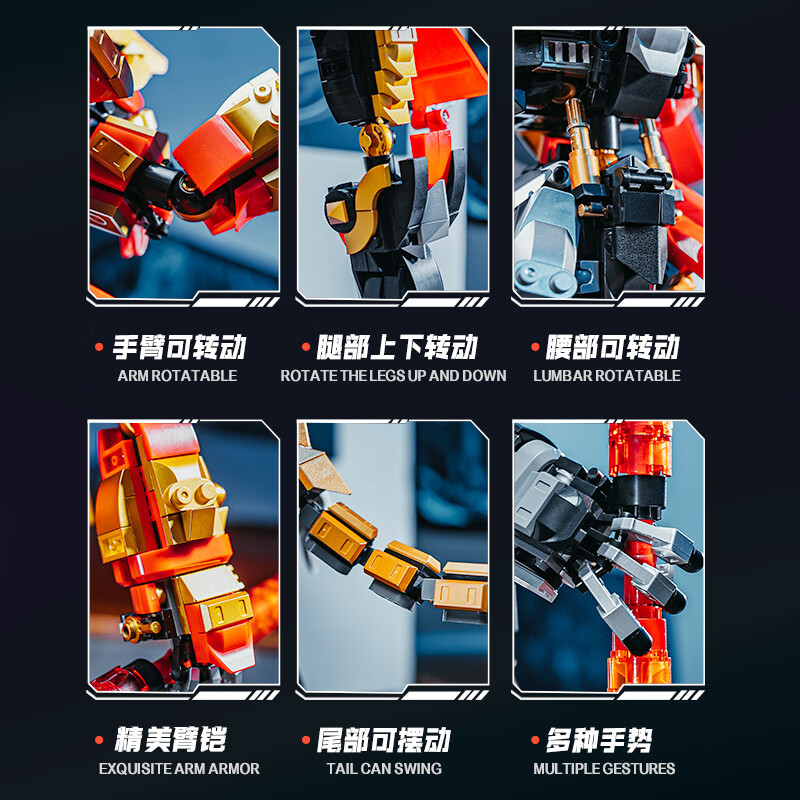 • 手臂可转动
ARM ROTATABLE

• 腿部上下转动
ROTATE THE LEGS UP AND DOWN

• 腰部可转动
LUMBAR ROTATABLE

• 精美臂铠
EXQUISITE ARM ARMOR

• 尾部可摆动
TAIL CAN SWING

• 多种手势
MULTIPLE GESTURES