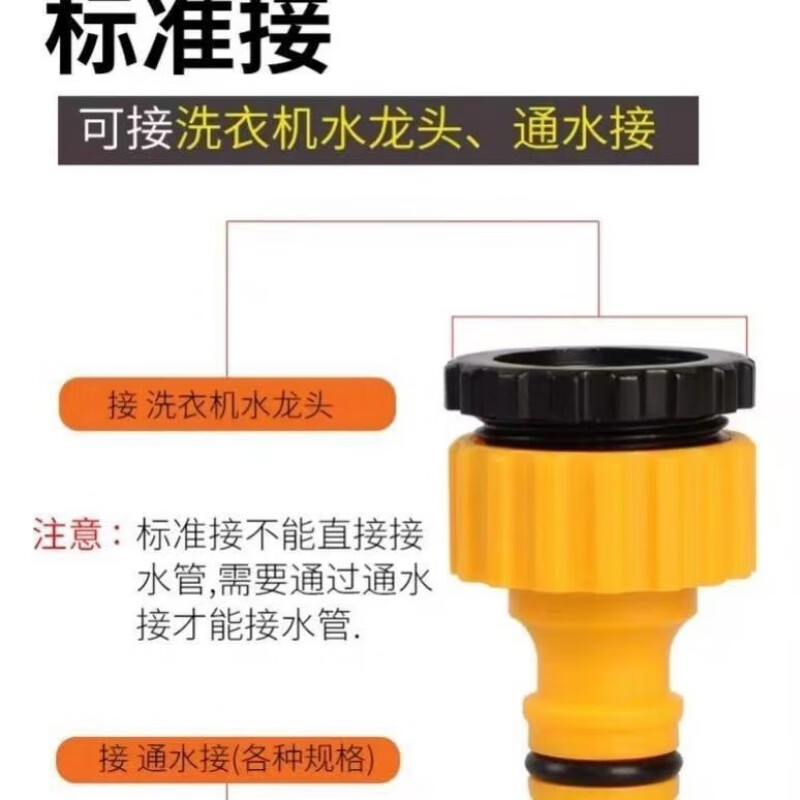 标准接

可接洗衣机水龙头、通水接

接 洗衣机水龙头

注意：标准接不能直接接水管,需要通过通水接才能接水管.

接 通水接(各种规格)