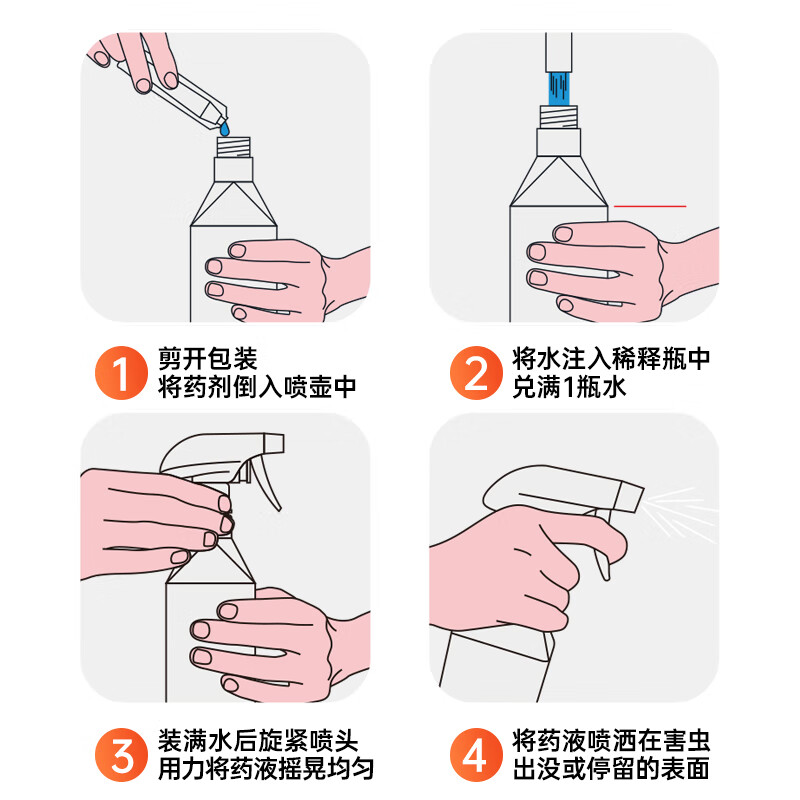 1 剪开包装
将药剂倒入喷壶中

2 将水注入稀释瓶中
兑满1瓶水

3 装满水后旋紧喷头
用力将药液摇晃均匀

4 将药液喷洒在害虫
出没或停留的表面