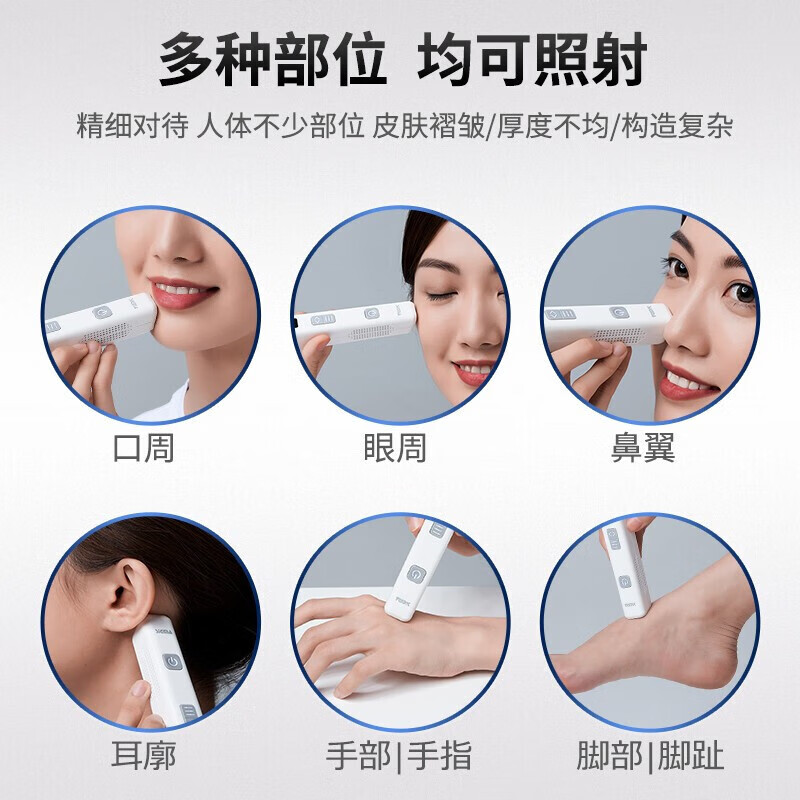 多种部位 均可照射

精细对待 人体不少部位 皮肤褶皱/厚度不均/构造复杂

口周

眼周

鼻翼

耳廓

手部|手指

脚部|脚趾