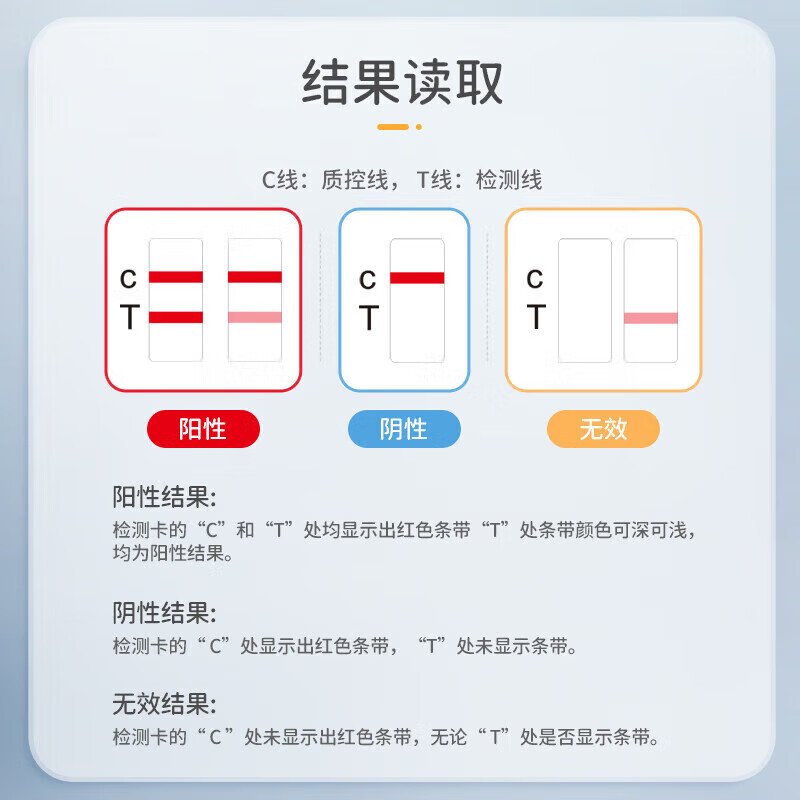 结果读取

C线：质控线，T线：检测线

C
T

C
T

C
T

阳性

阴性

无效

阳性结果:
检测卡的“C”和“T”处均显示出红色条带“T”处条带颜色可深可浅，均为阳性结果。

阴性结果:
检测卡的“C”处显示出红色条带，“T”处未显示条带。

无效结果:
检测卡的“C”处未显示出红色条带，无论“T”处是否显示条带。