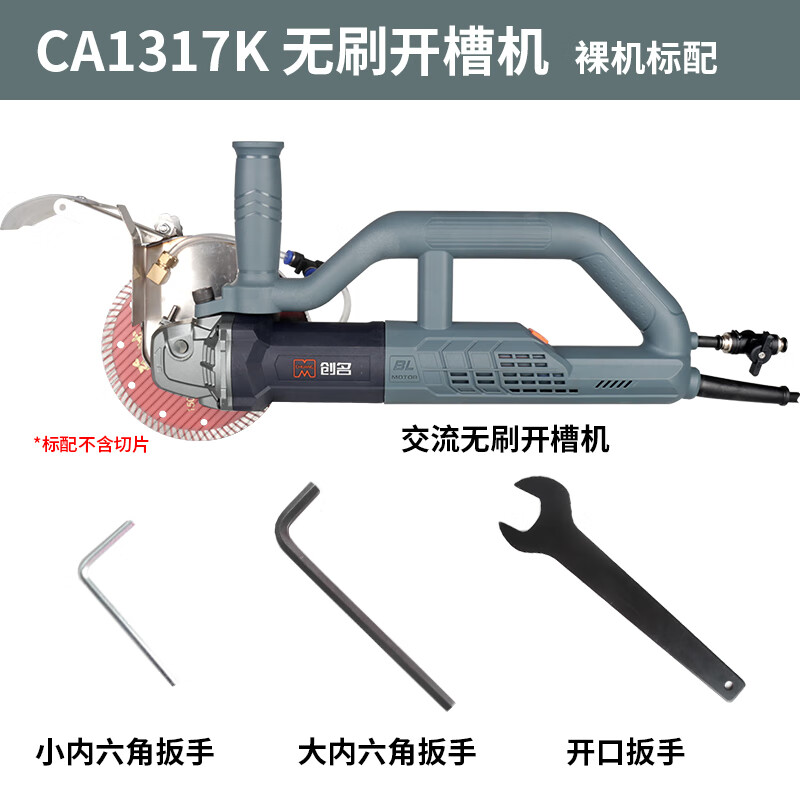 CA1317K 无刷开槽机 裸机标配

创名

BL MOTOR

*标配不含切片

交流无刷开槽机

小内六角扳手

大内六角扳手

开口扳手