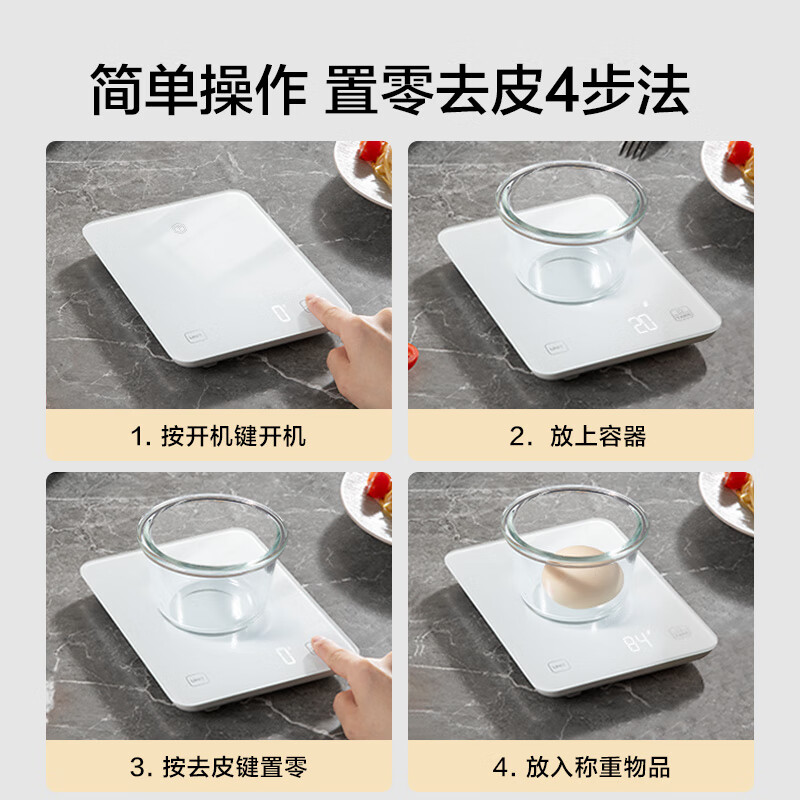 简单操作 置零去皮4步法

0

1. 按开机键开机

20

2. 放上容器

0

3. 按去皮键置零

84

4. 放入称重物品