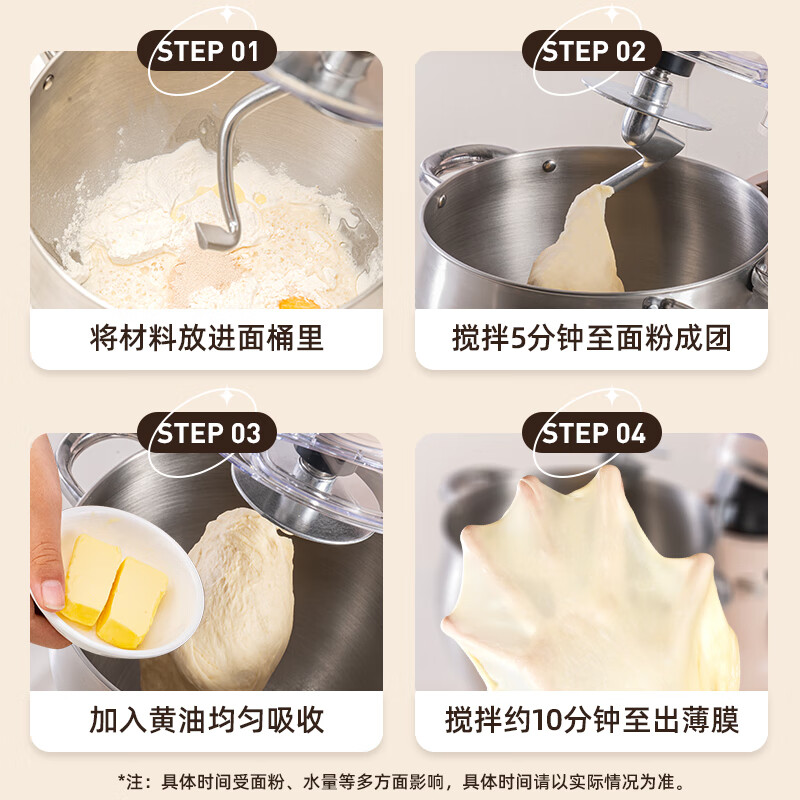 STEP 01
将材料放进面桶里

STEP 02
搅拌5分钟至面粉成团

STEP 03
加入黄油均匀吸收

STEP 04
搅拌约10分钟至出薄膜

*注：具体时间受面粉、水量等多方面影响，具体时间请以实际情况为准。