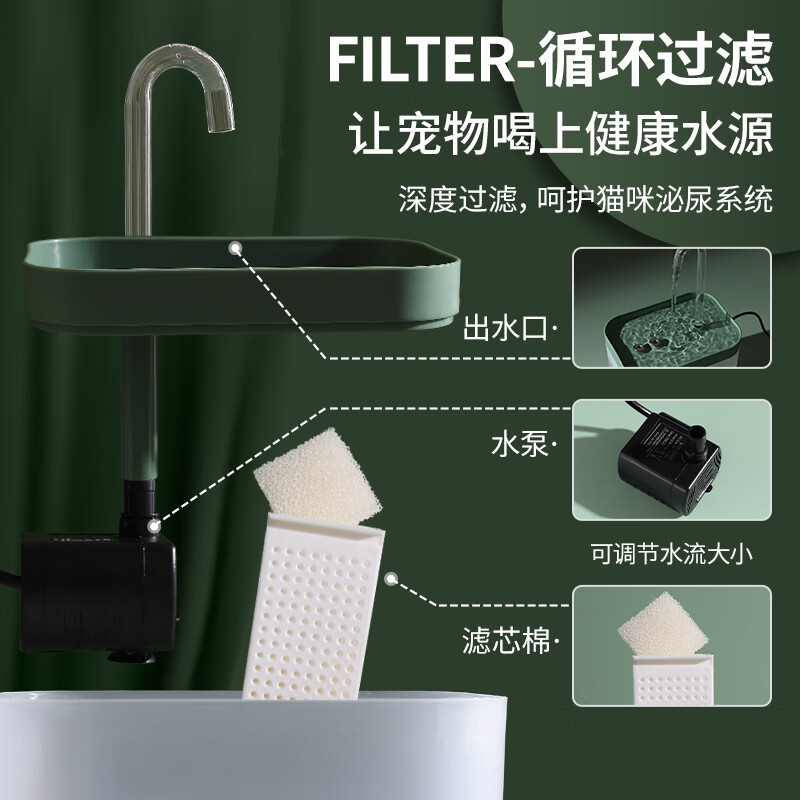 FILTER-循环过滤
让宠物喝上健康水源

深度过滤，呵护猫咪泌尿系统

出水口·

水泵·

可调节水流大小

滤芯棉·