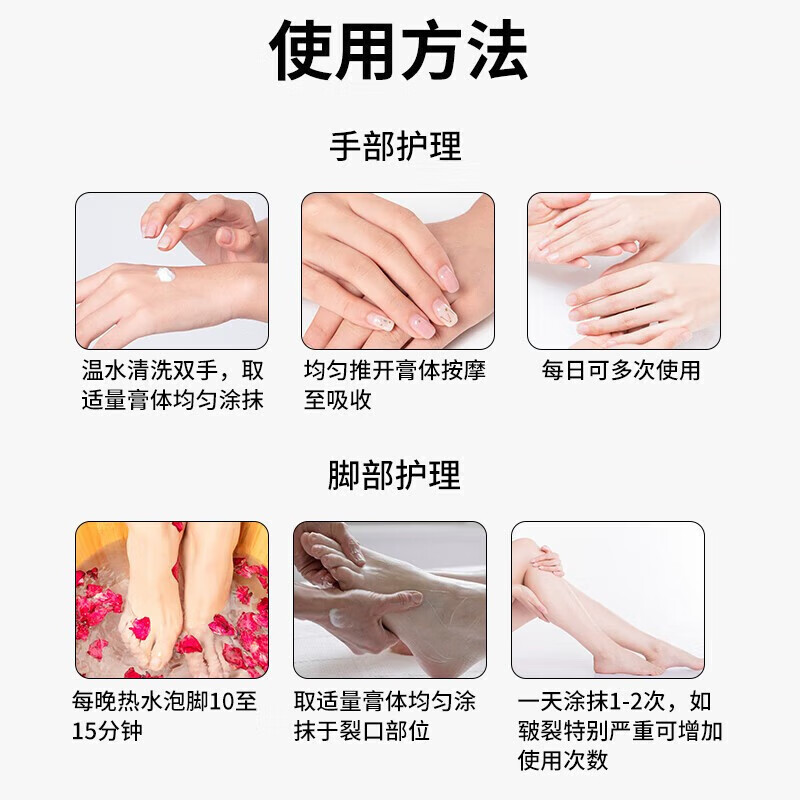 使用方法

手部护理

温水清洗双手，取适量膏体均匀涂抹

均匀推开膏体按摩至吸收

每日可多次使用

脚部护理

每晚热水泡脚10至15分钟

取适量膏体均匀涂抹于裂口部位

一天涂抹1-2次，如皲裂特别严重可增加使用次数