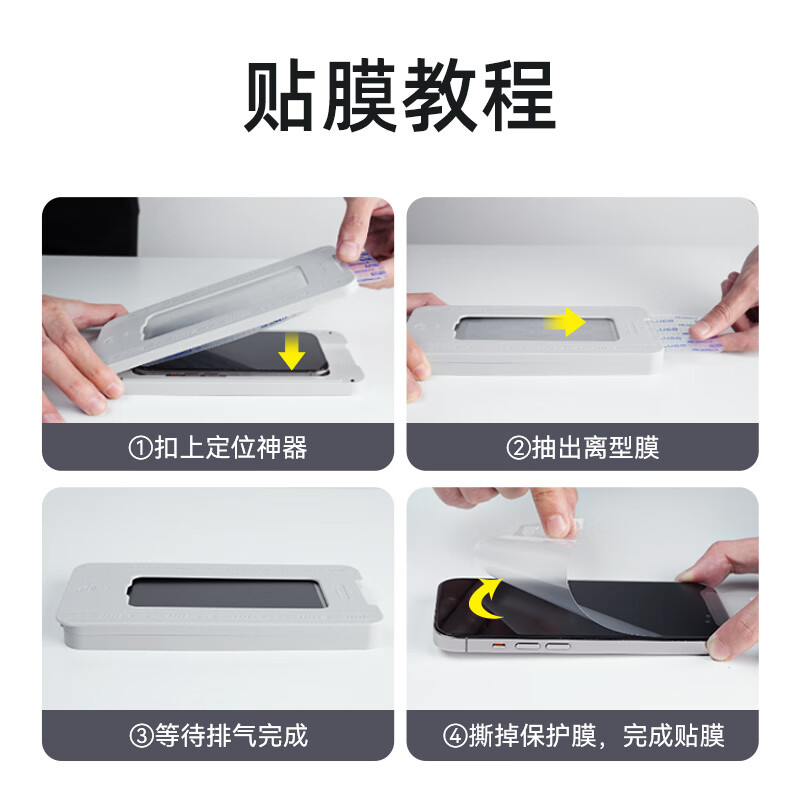 贴膜教程

①扣上定位神器

②抽出离型膜

③等待排气完成

④撕掉保护膜，完成贴膜