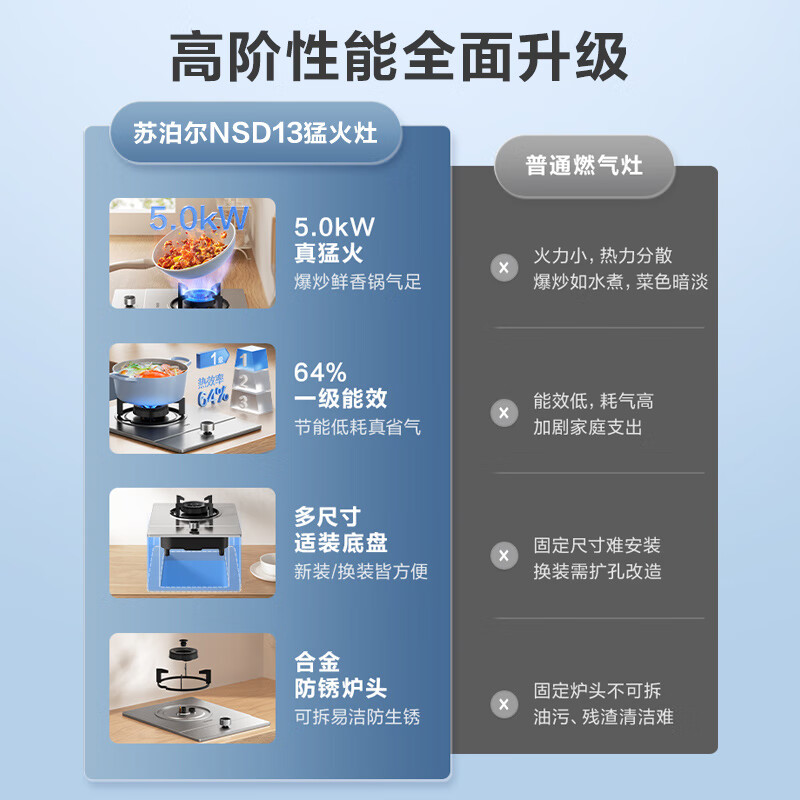 高阶性能全面升级

苏泊尔NSD13猛火灶

5.0kW

5.0kW
真猛火
爆炒鲜香锅气足

1级
热效率
64%
1
2
3

64%
一级能效
节能低耗真省气

多尺寸
适装底盘
新装/换装皆方便

合金
防锈炉头
可拆易洁防生锈

普通燃气灶

火力小，热力分散
爆炒如水煮，菜色暗淡

能效低，耗气高
加剧家庭支出

固定尺寸难安装
换装需扩孔改造

固定炉头不可拆
油污、残渣清洁难