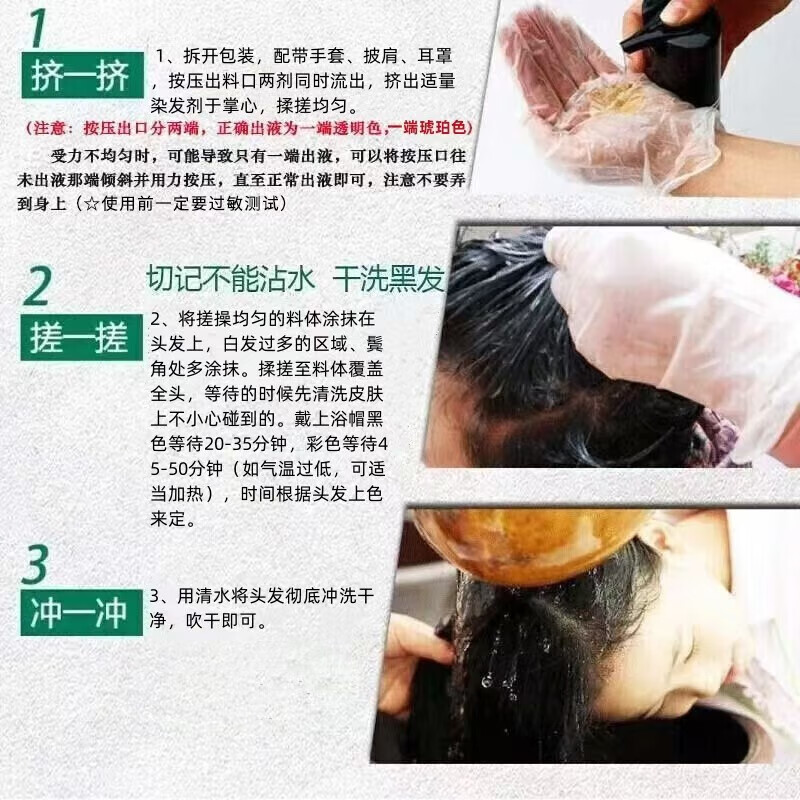 1
挤一挤
1、拆开包装，配带手套、披肩、耳罩，按压出料口两剂同时流出，挤出适量染发剂于掌心，揉搓均匀。
（注意：按压出口分两端，正确出液为一端透明色，一端琥珀色）
受力不均匀时，可能导致只有一端出液，可以将按压口往未出液那端倾斜并用力按压，直至正常出液即可，注意不要弄到身上（☆使用前一定要过敏测试）

2
切记不能沾水 干洗黑发
搓一搓
2、将搓操均匀的料体涂抹在头发上，白发过多的区域、鬓角处多涂抹。揉搓至料体覆盖全头，等待的时候先清洗皮肤上不小心碰到的。戴上浴帽黑色等待20-35分钟，彩色等待45-50分钟（如气温过低，可适当加热），时间根据头发上色来定。

3
冲一冲
3、用清水将头发彻底冲洗干净，吹干即可。