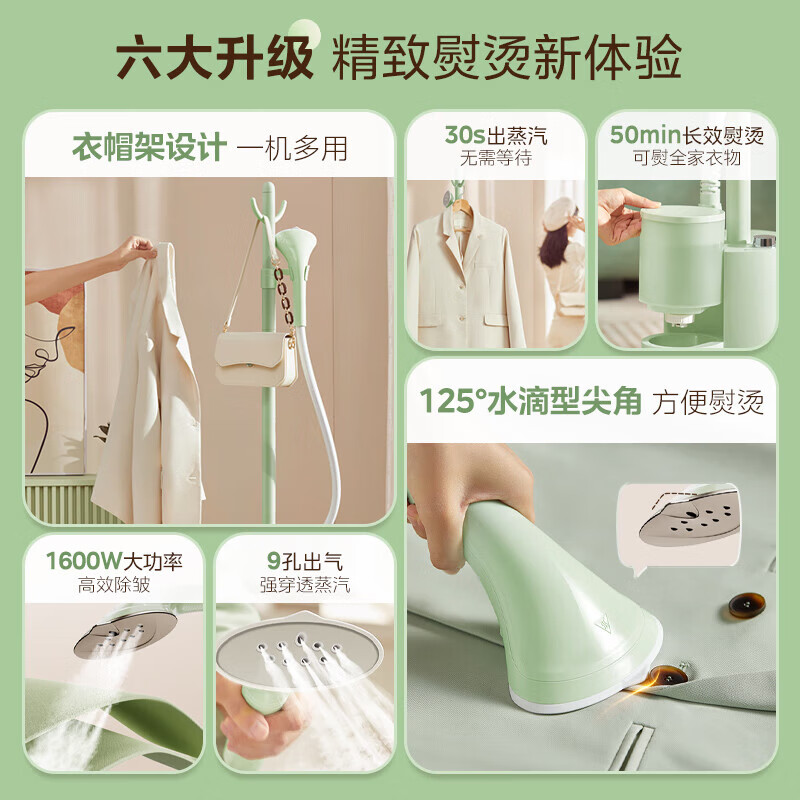 六大升级 精致熨烫新体验

衣帽架设计 一机多用

30s出蒸汽
无需等待

50min长效熨烫
可熨全家衣物

125°水滴型尖角 方便熨烫

1600W大功率
高效除皱

9孔出气
强穿透蒸汽