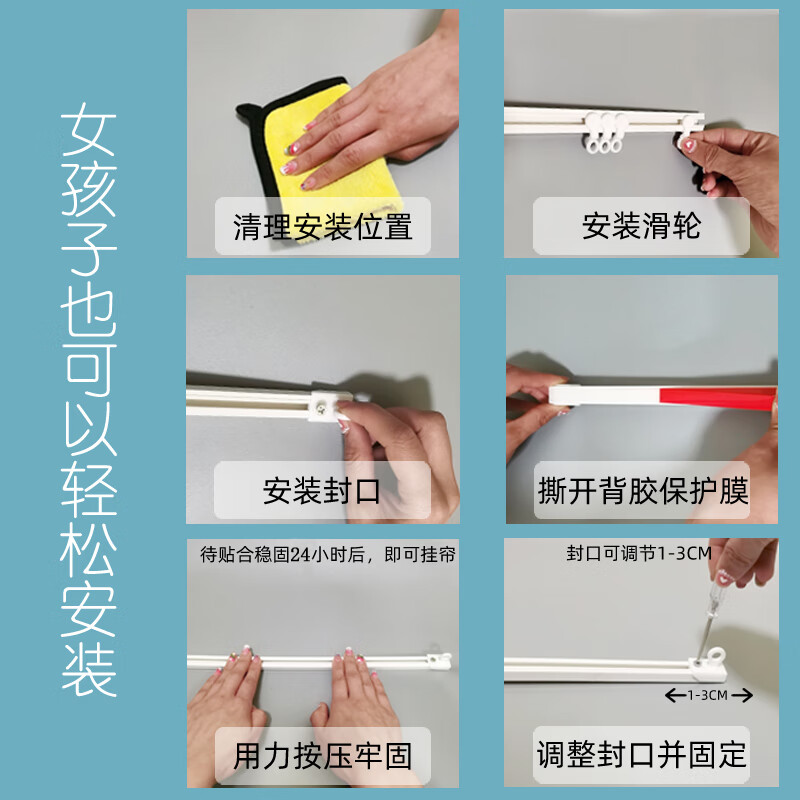 女孩子也可以轻松安装

清理安装位置

安装滑轮

安装封口

撕开背胶保护膜

待贴合稳固24小时后，即可挂帘

用力按压牢固

封口可调节1-3CM

1-3CM

调整封口并固定