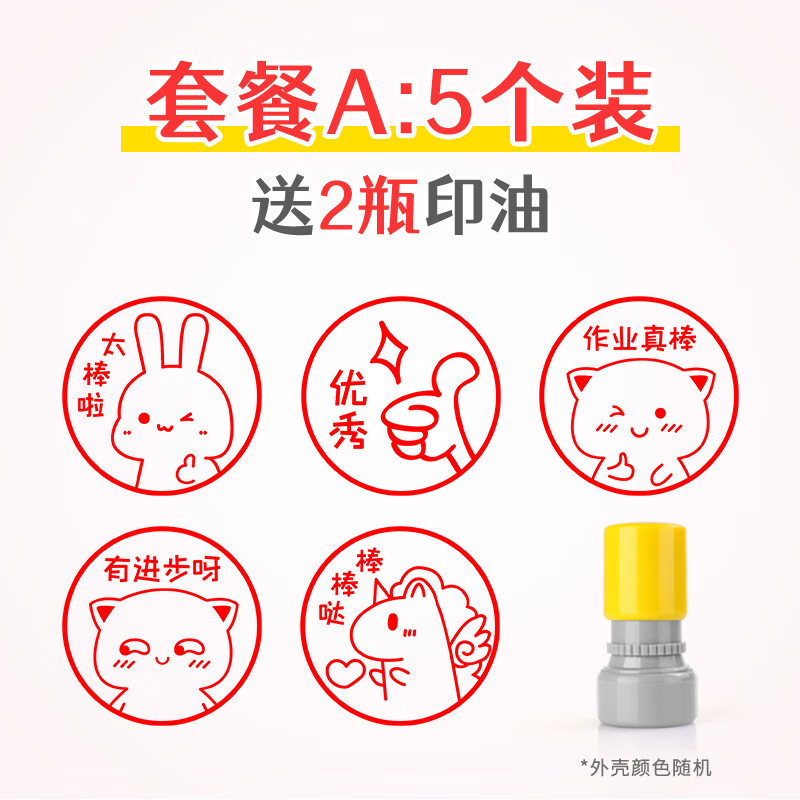 套餐A:5个装

送2瓶印油

太棒啦

优秀

作业真棒

有进步呀

棒棒哒

*外壳颜色随机