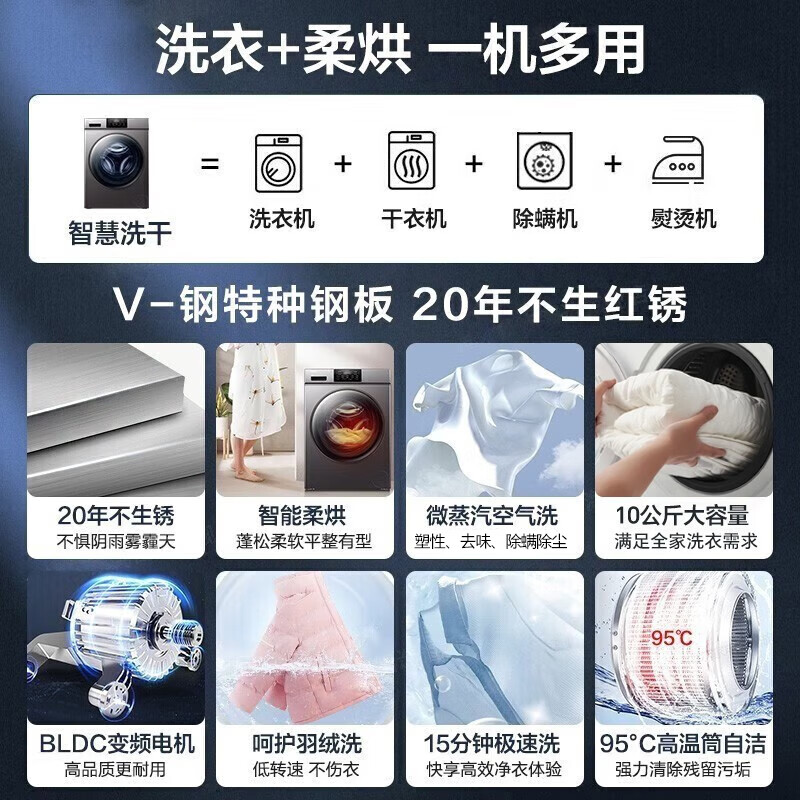 洗衣+柔烘 一机多用

智慧洗干 = 洗衣机 + 干衣机 + 除螨机 + 熨烫机

V-钢特种钢板 20年不生红锈

20年不生锈
不惧阴雨雾霾天

智能柔烘
蓬松柔软平整有型

微蒸汽空气洗
塑性、去味、除螨除尘

10公斤大容量
满足全家洗衣需求

BLDC变频电机
高品质更耐用

呵护羽绒洗
低转速 不伤衣

15分钟极速洗
快享高效净衣体验

95℃

95°C高温筒自洁
强力清除残留污垢